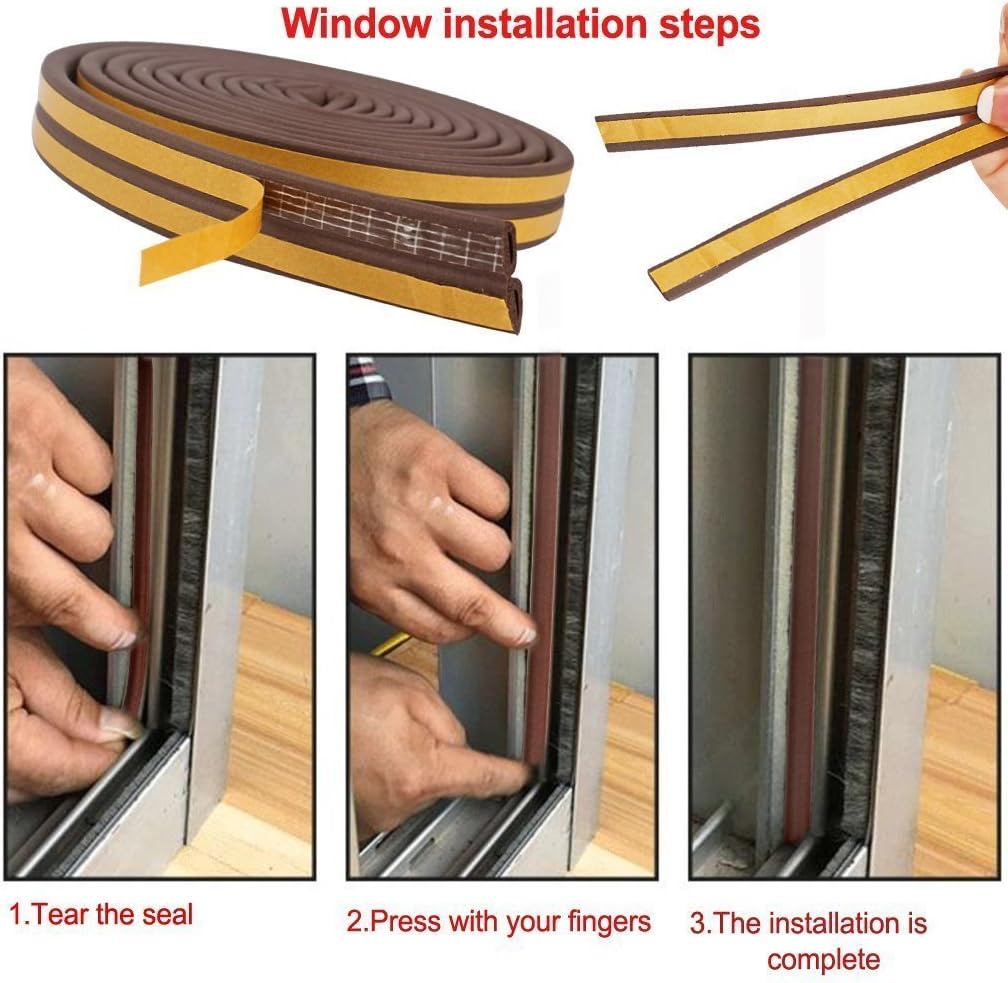 Window installation steps

1.Tear the seal

2.Press with your fingers

3.The installation is complete