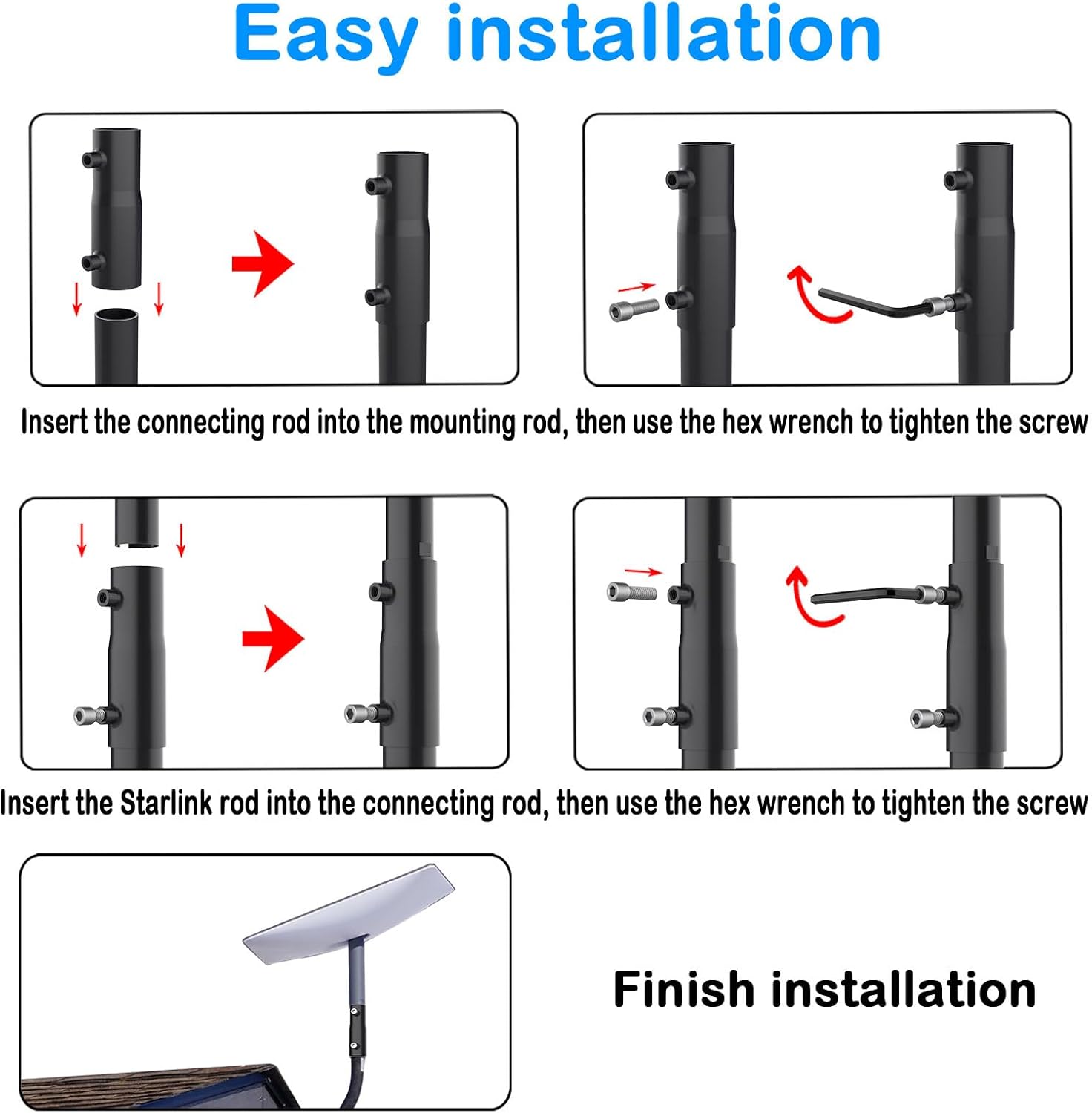 Easy installation

Insert the connecting rod into the mounting rod, then use the hex wrench to tighten the screw

Insert the Starlink rod into the connecting rod, then use the hex wrench to tighten the screw

Finish installation