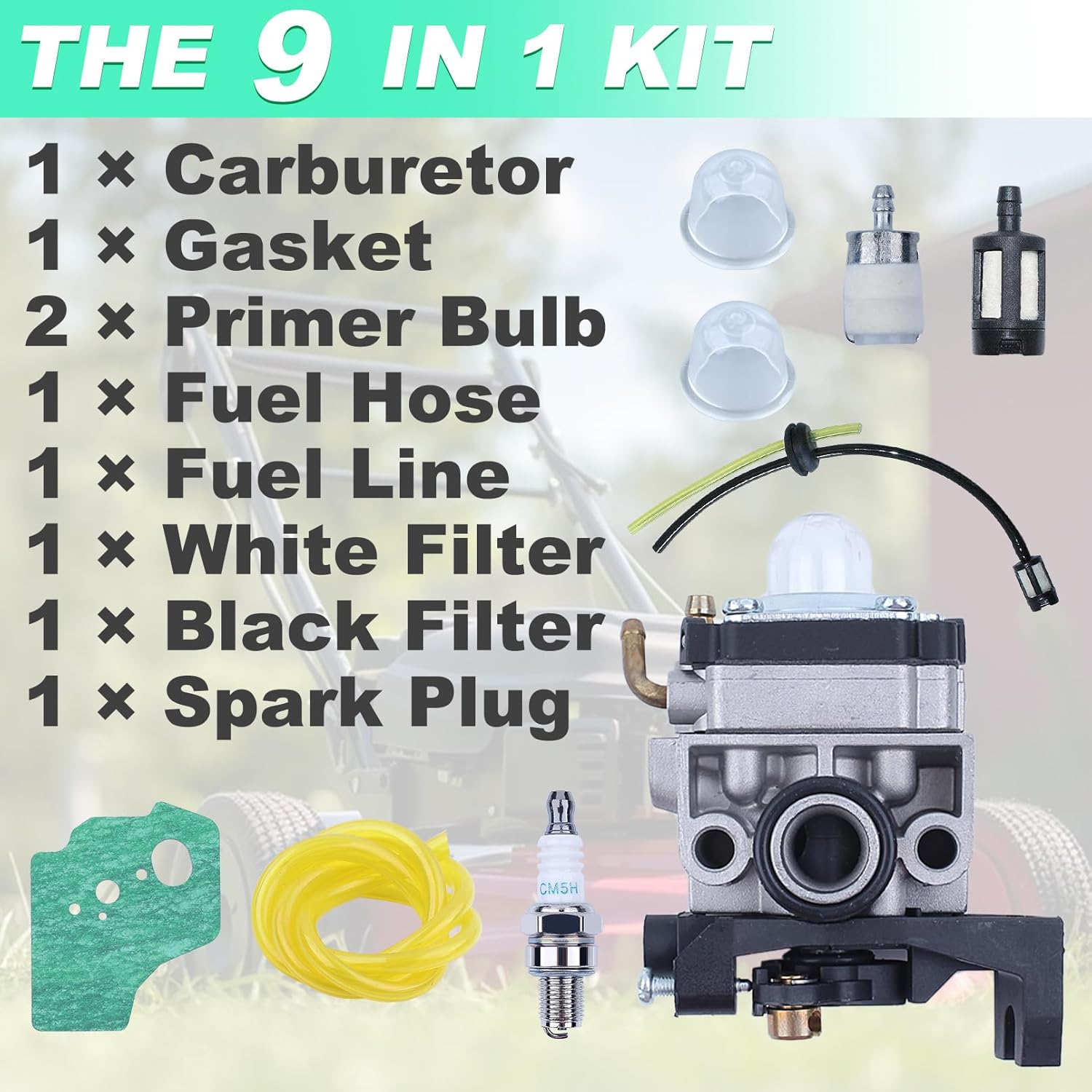 THE 9 IN 1 KIT

1 × Carburetor
1 × Gasket
2 × Primer Bulb
1 × Fuel Hose
1 × Fuel Line
1 × White Filter
1 × Black Filter
1 × Spark Plug

CM5H