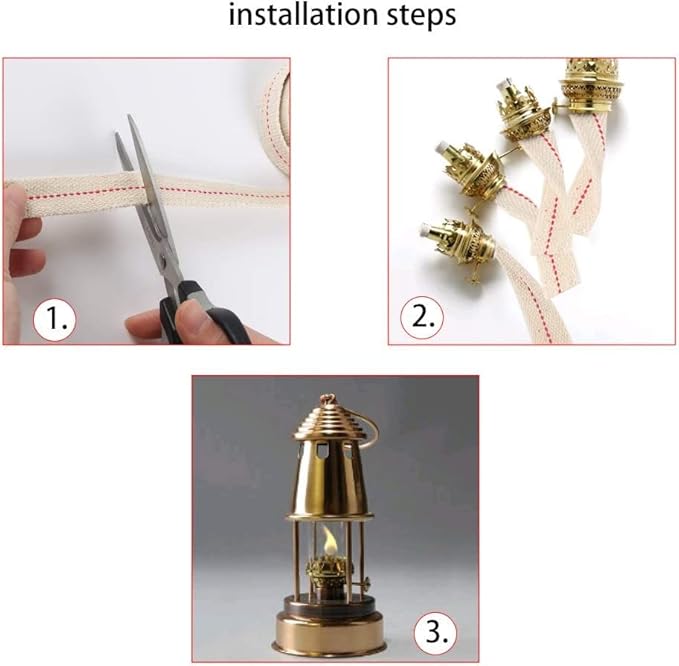 installation steps

1.

2.

3.