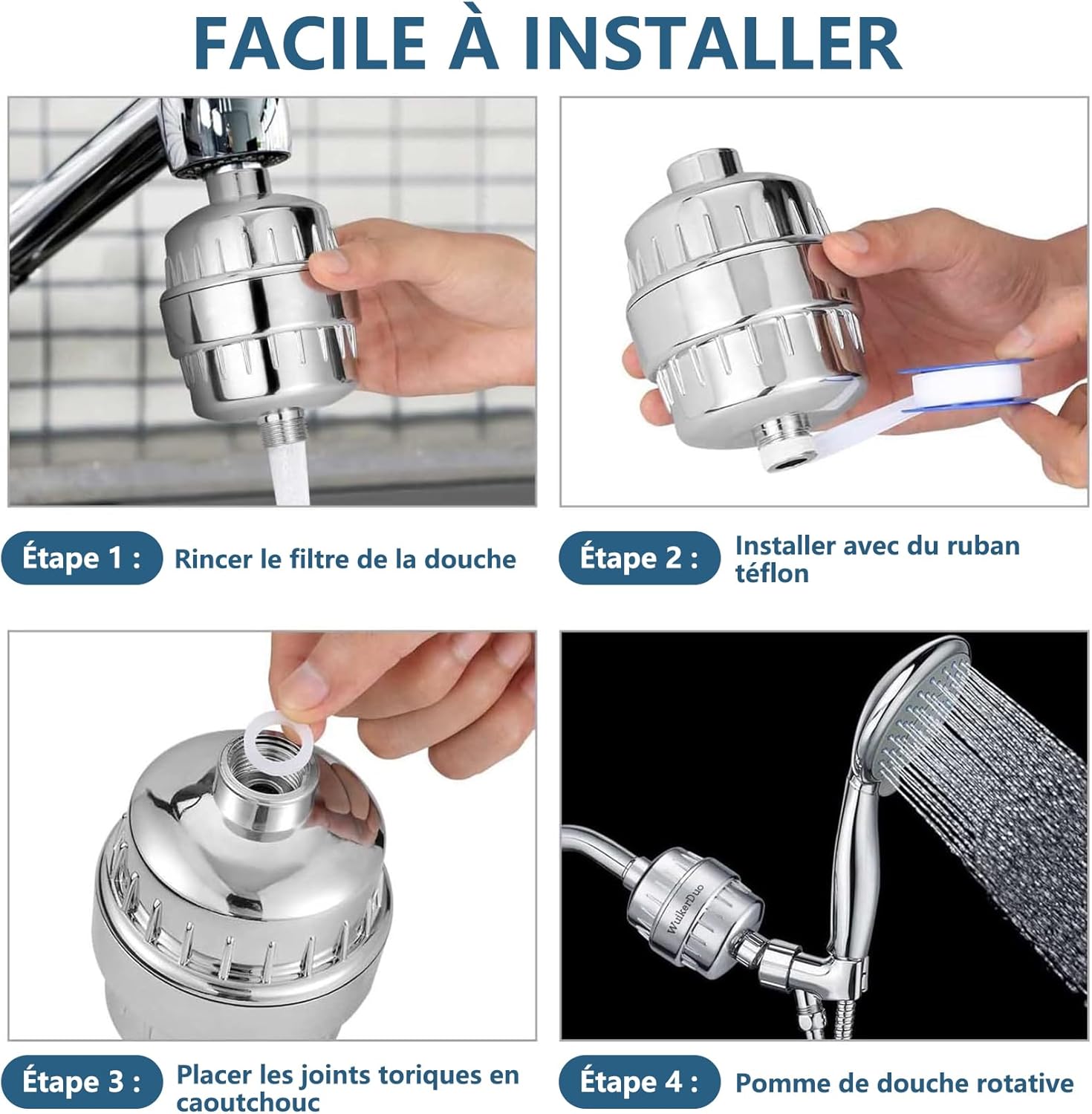 FACILE À INSTALLER

Étape 1 : Rincer le filtre de la douche

Étape 2 : Installer avec du ruban téflon

WulkerDuo

Étape 3 : Placer les joints toriques en caoutchouc

Étape 4 : Pomme de douche rotative