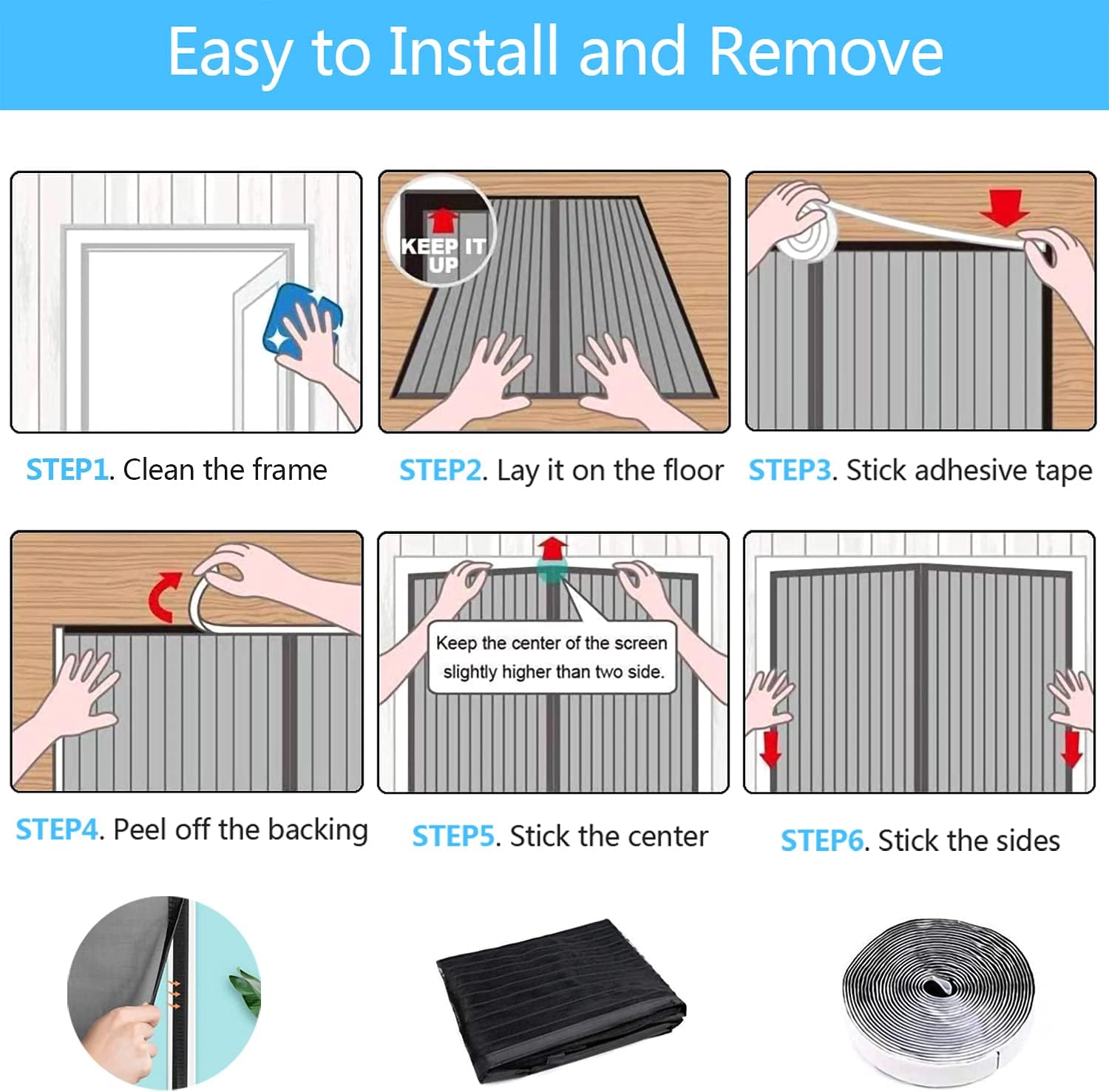 Easy to Install and Remove

KEEP IT UP

STEP1. Clean the frame

STEP2. Lay it on the floor

STEP3. Stick adhesive tape

Keep the center of the screen slightly higher than two side.

STEP4. Peel off the backing

STEP5. Stick the center

STEP6. Stick the sides