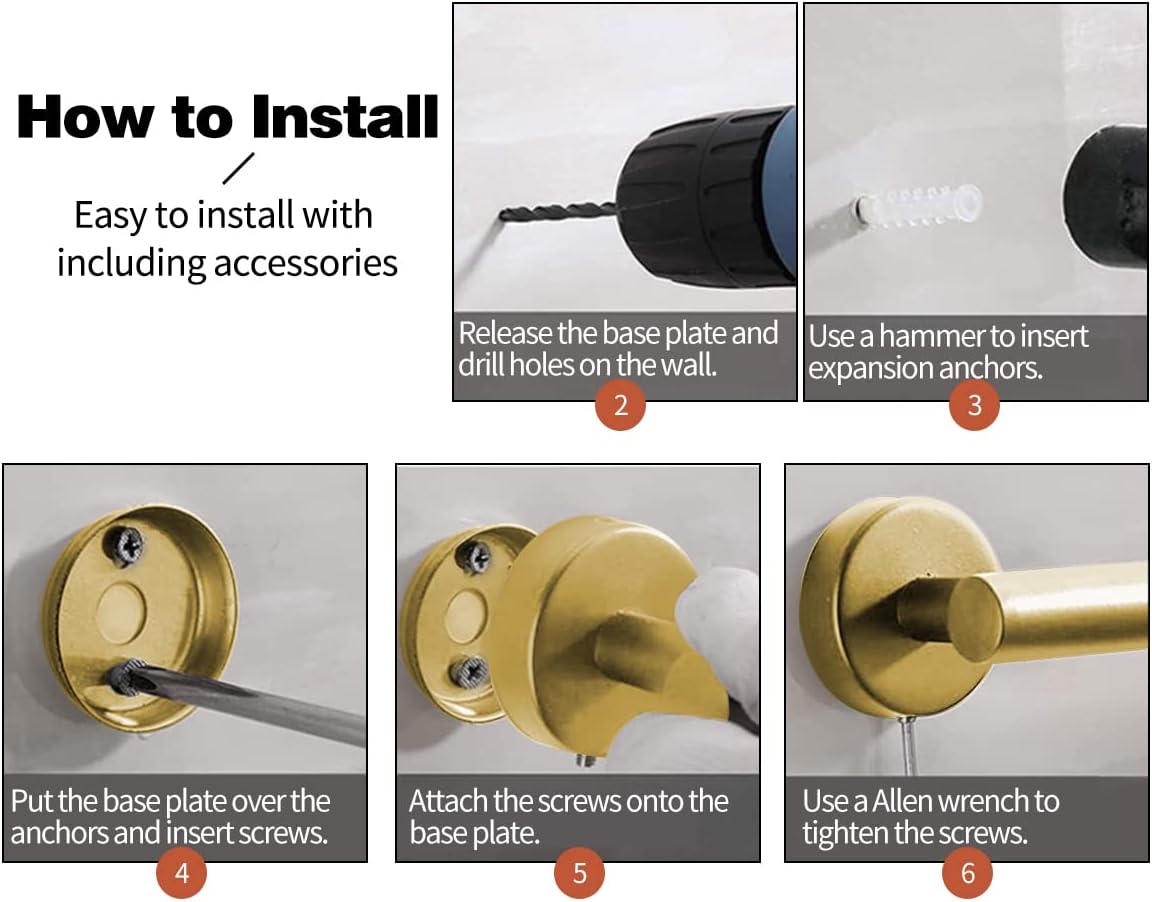 How to Install

Easy to install with including accessories

Release the base plate and drill holes on the wall.
2

Use a hammer to insert expansion anchors.
3

Put the base plate over the anchors and insert screws.
4

Attach the screws onto the base plate.
5

Use a Allen wrench to tighten the screws.
6