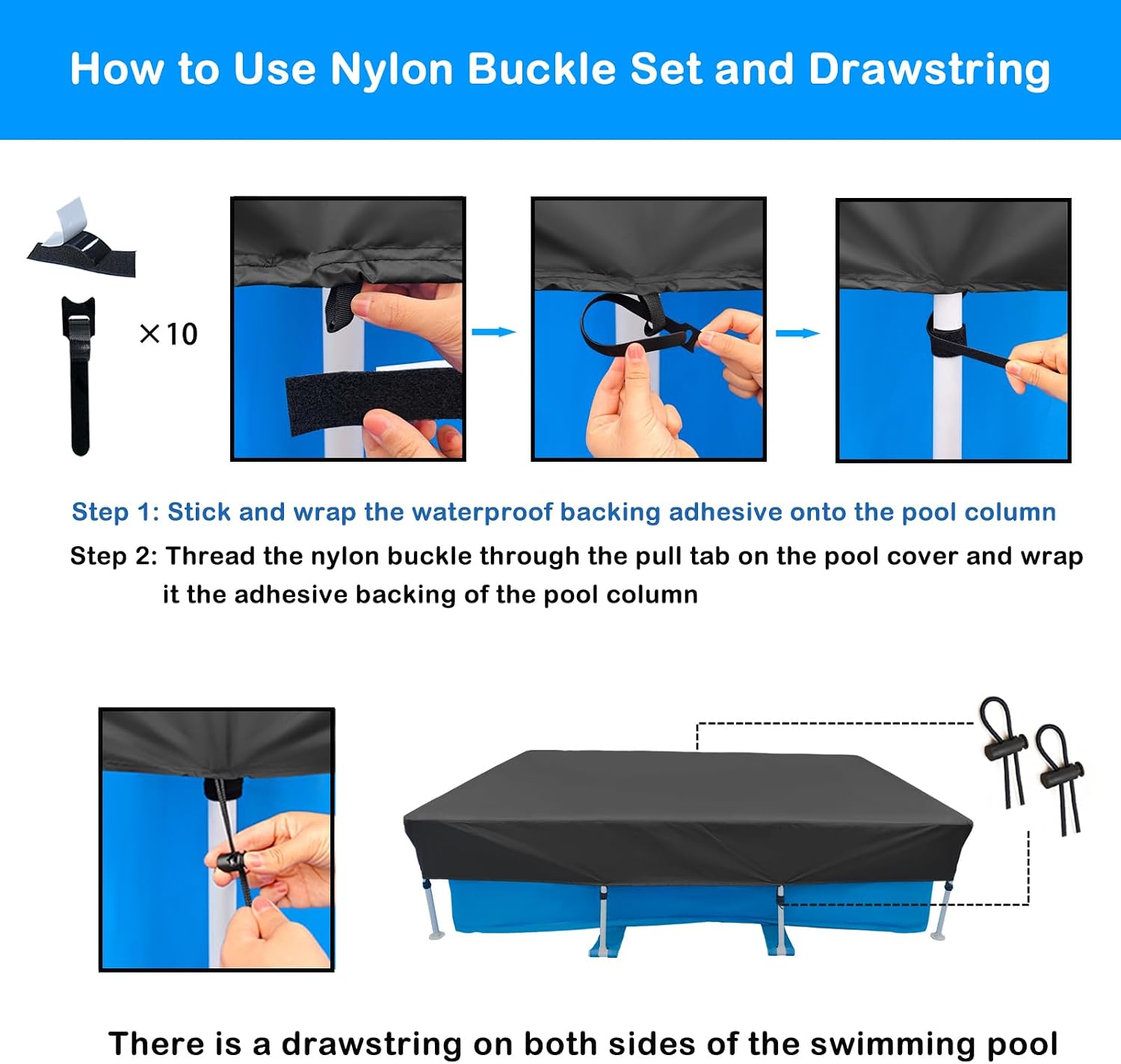 How to Use Nylon Buckle Set and Drawstring

×10

Step 1: Stick and wrap the waterproof backing adhesive onto the pool column

Step 2: Thread the nylon buckle through the pull tab on the pool cover and wrap it the adhesive backing of the pool column

There is a drawstring on both sides of the swimming pool