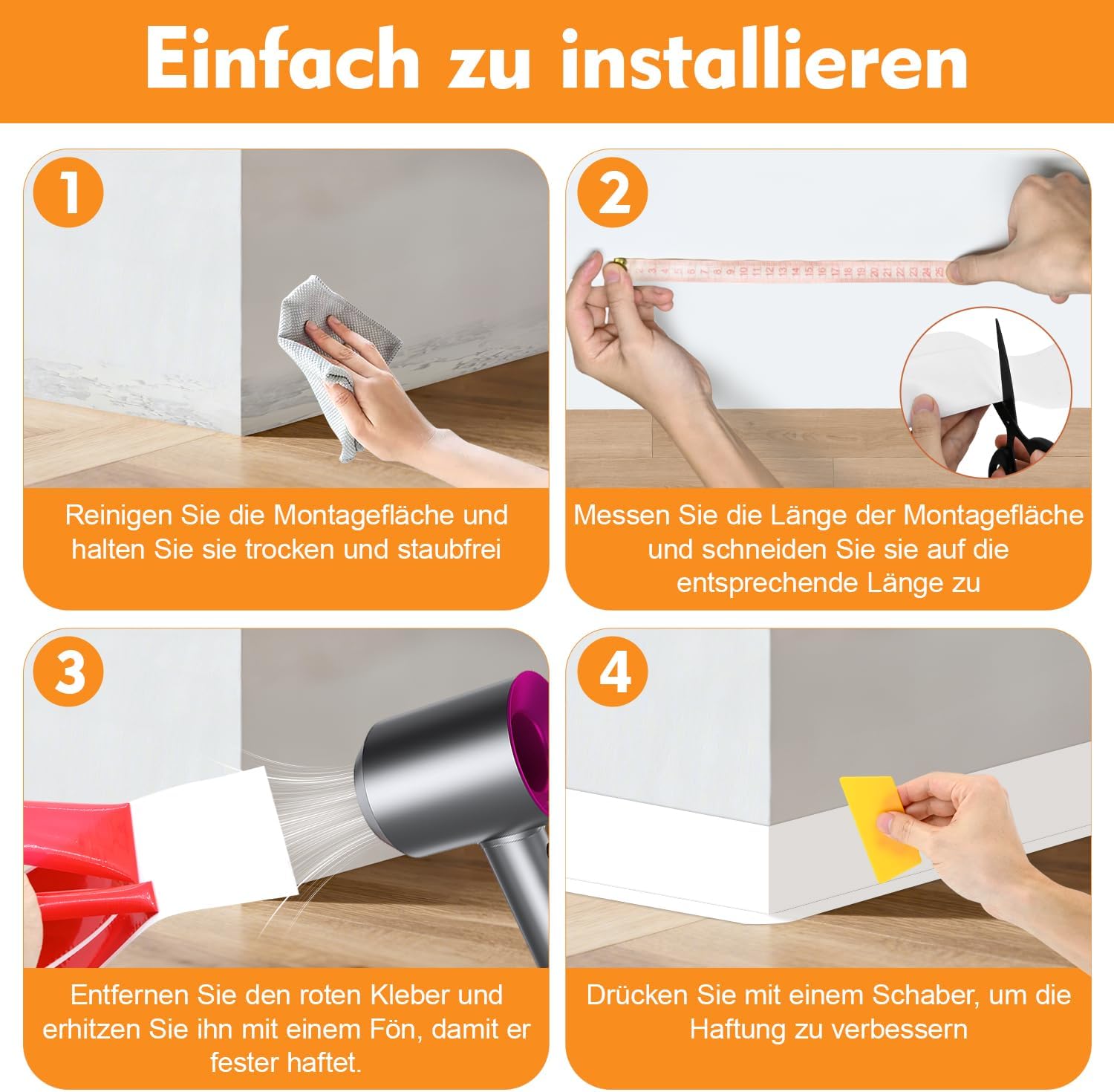 Einfach zu installieren

1

Reinigen Sie die Montagefläche und halten Sie sie trocken und staubfrei

2

Messen Sie die Länge der Montagefläche und schneiden Sie sie auf die entsprechende Länge zu

3

Entfernen Sie den roten Kleber und erhitzen Sie ihn mit einem Fön, damit er fester haftet.

4

Drücken Sie mit einem Schaber, um die Haftung zu verbessern