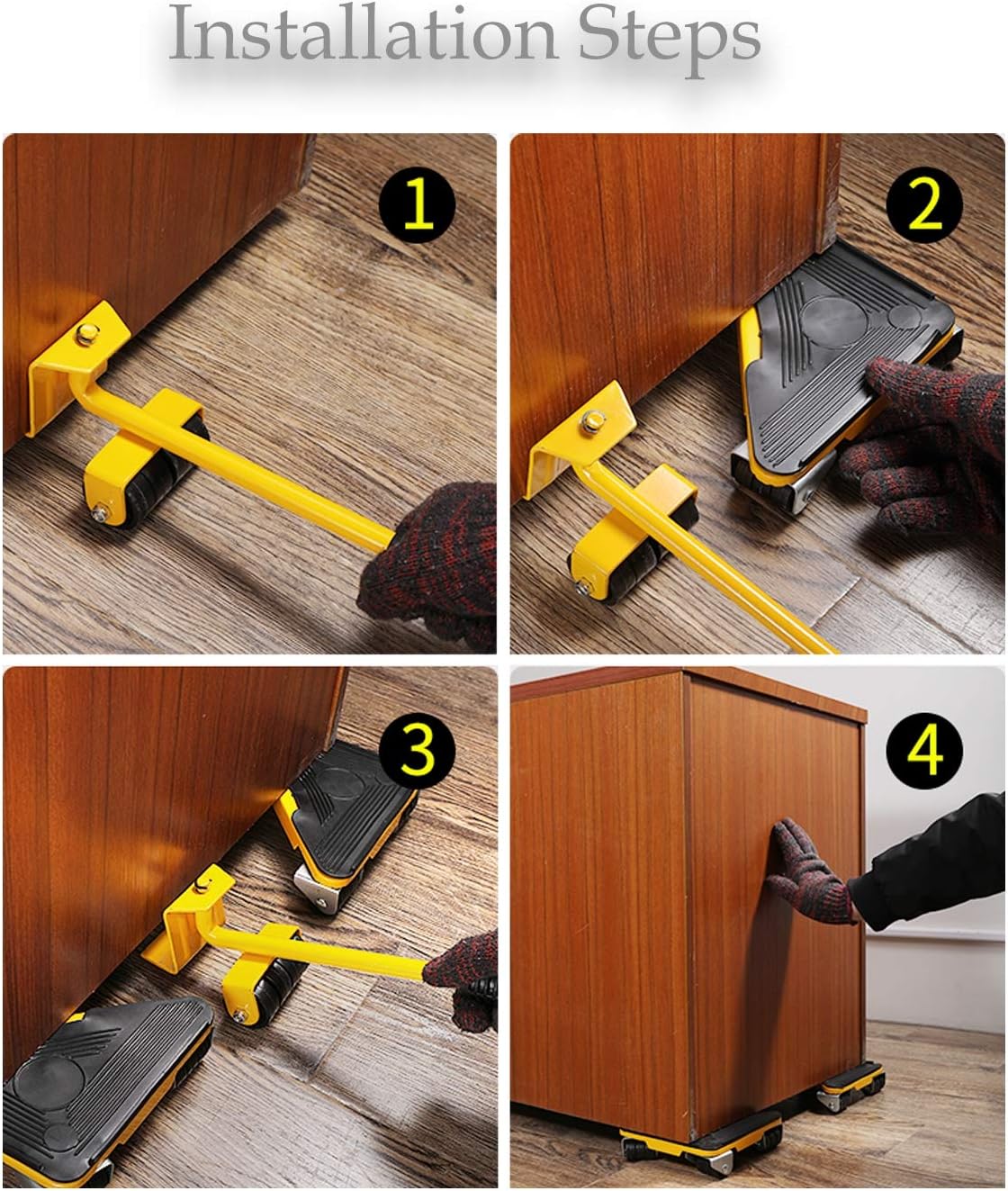 Installation Steps

1

2

3

4