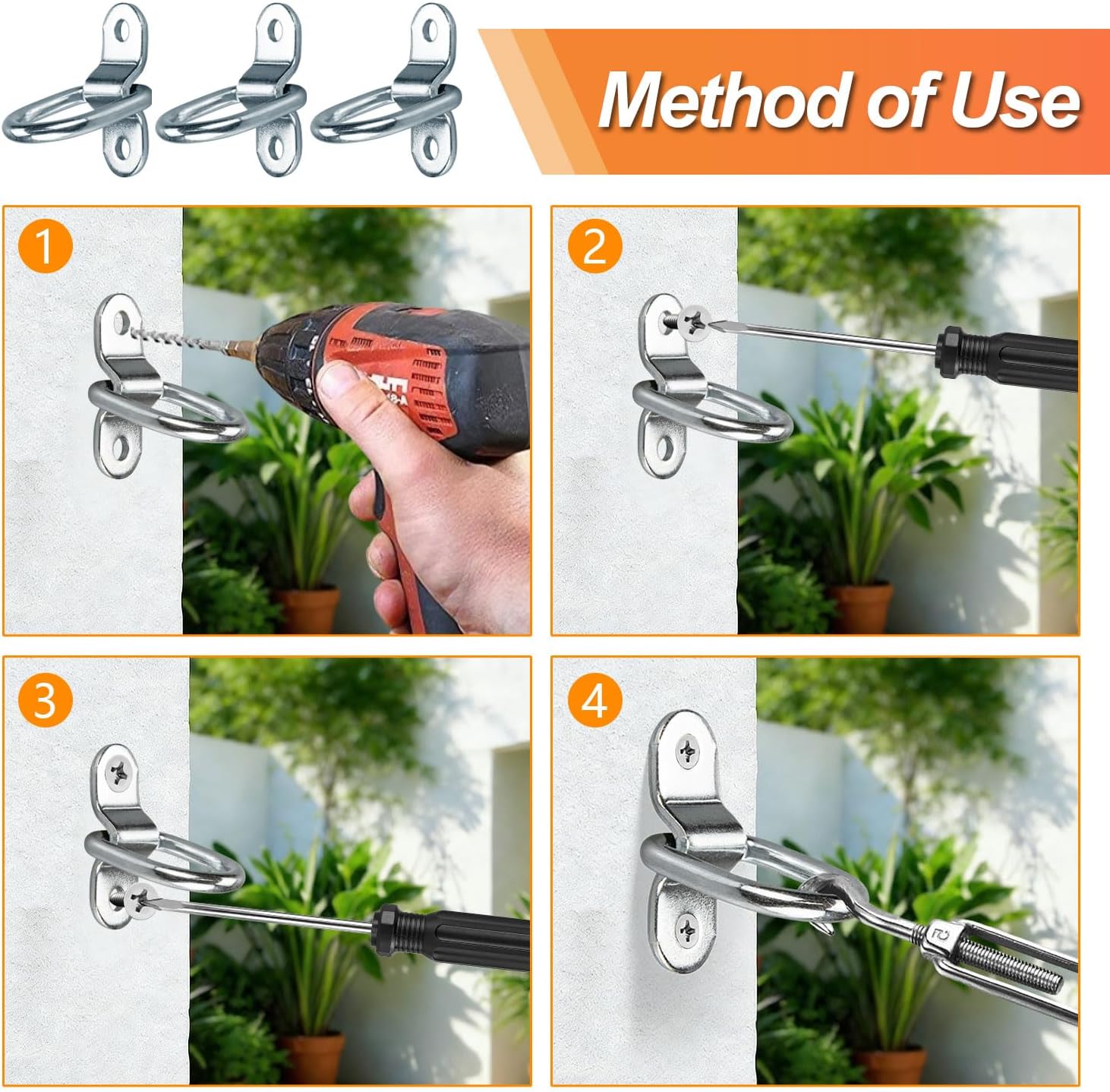 Method of Use

1

2

3

4