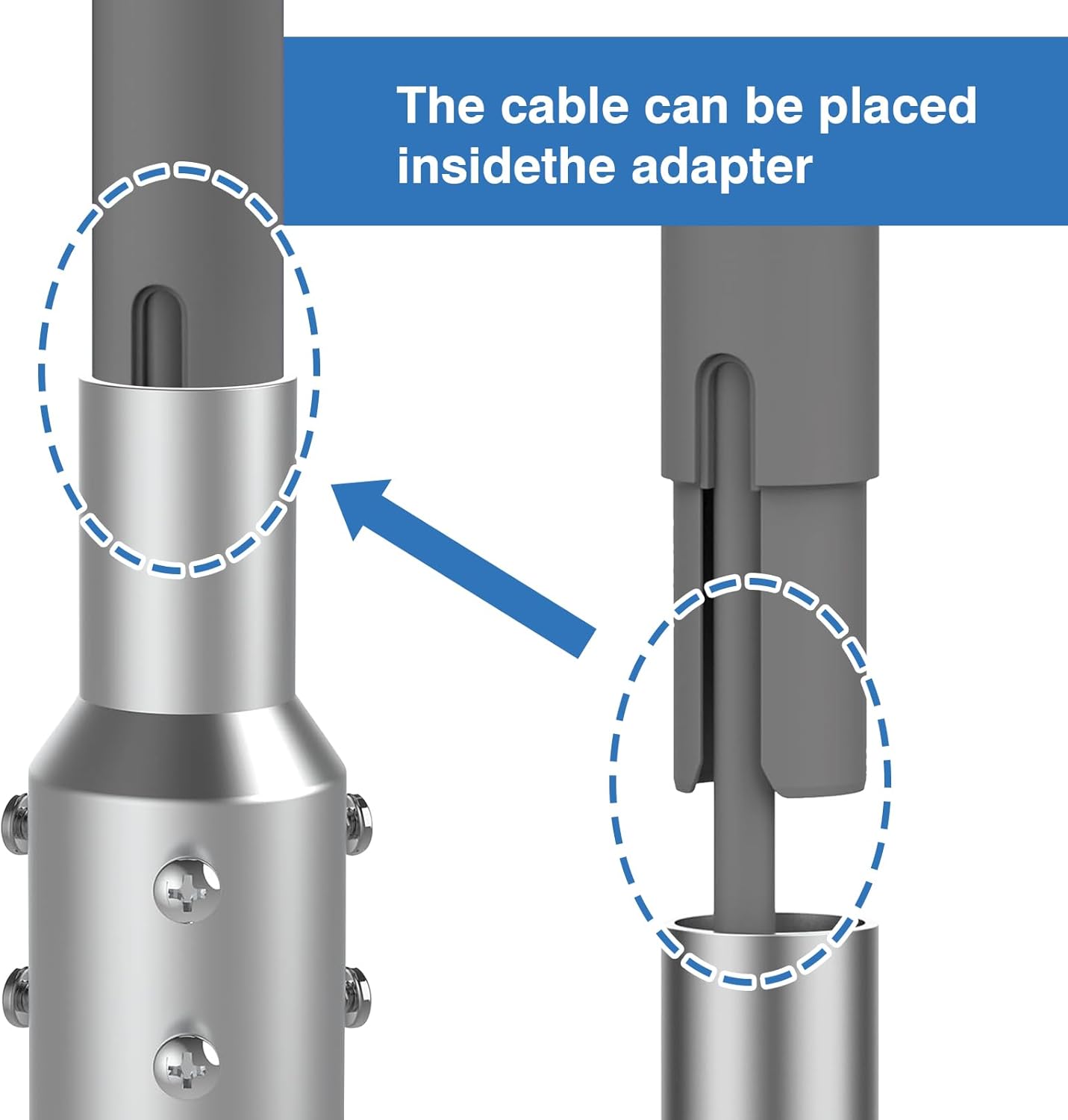 The cable can be placed insidethe adapter