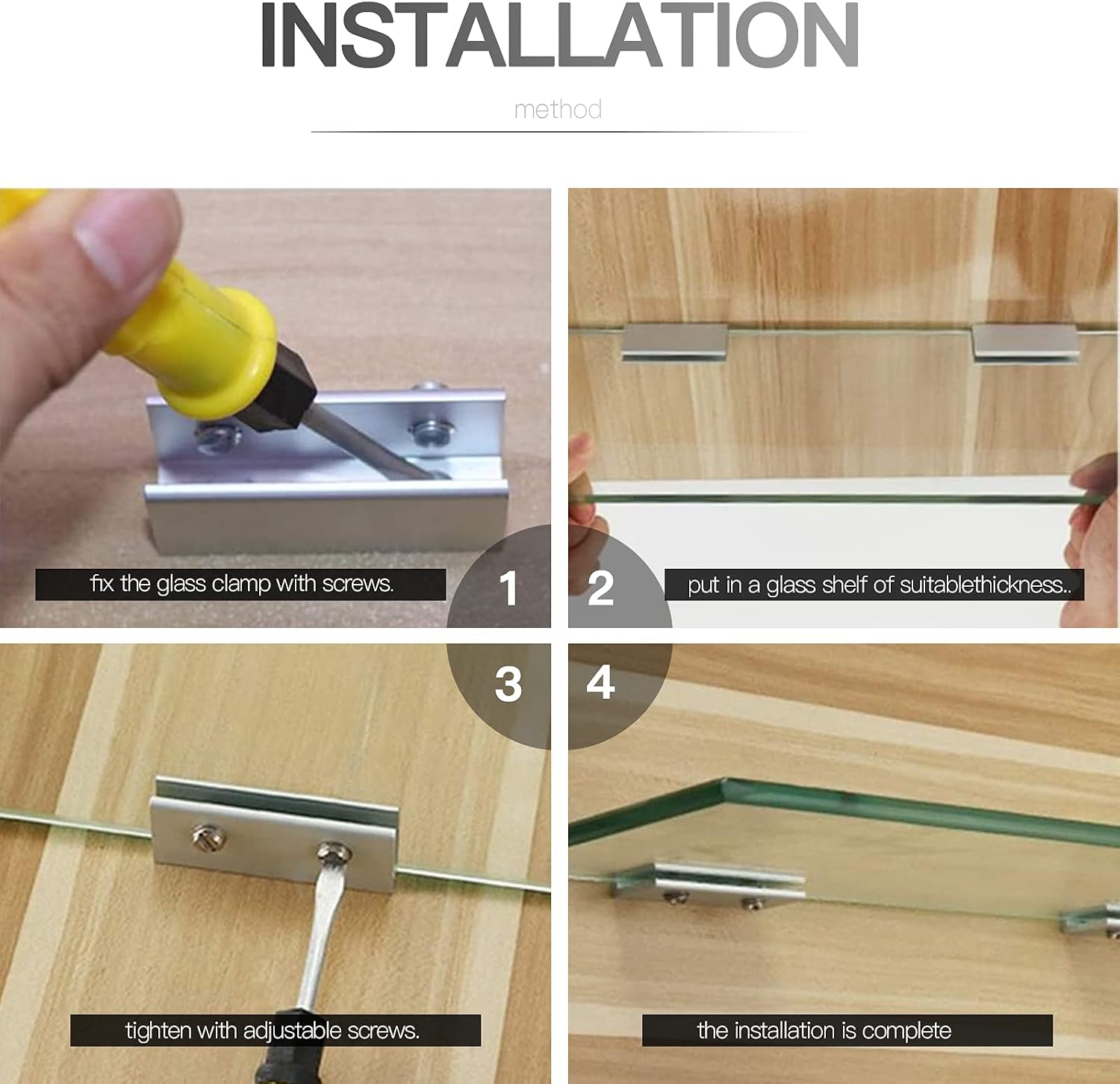 INSTALLATION

method

fix the glass clamp with screws.

1

2

put in a glass shelf of suitablethickness..

3

4

tighten with adjustable screws.

the installation is complete