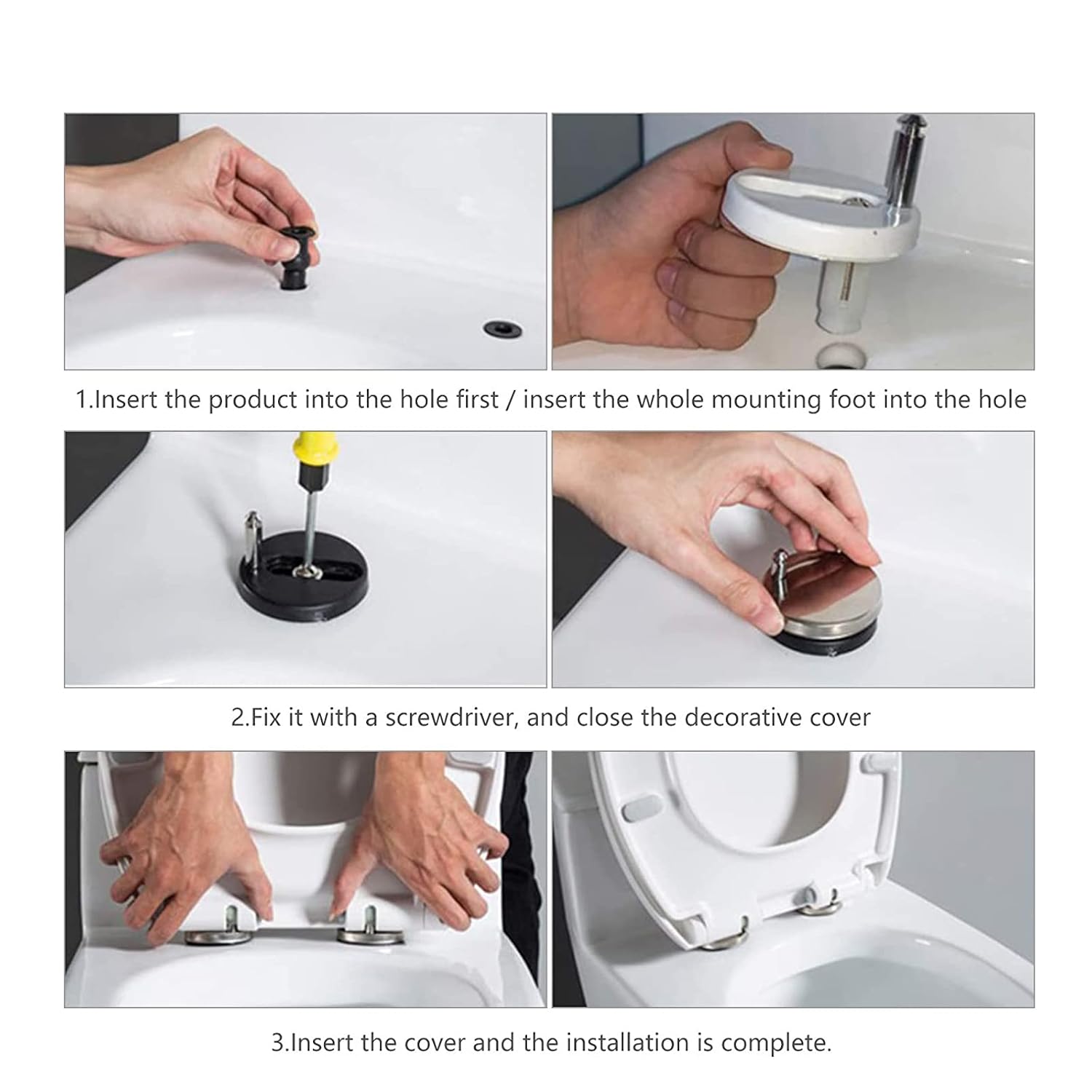 1.Insert the product into the hole first / insert the whole mounting foot into the hole

2.Fix it with a screwdriver, and close the decorative cover

3.Insert the cover and the installation is complete.