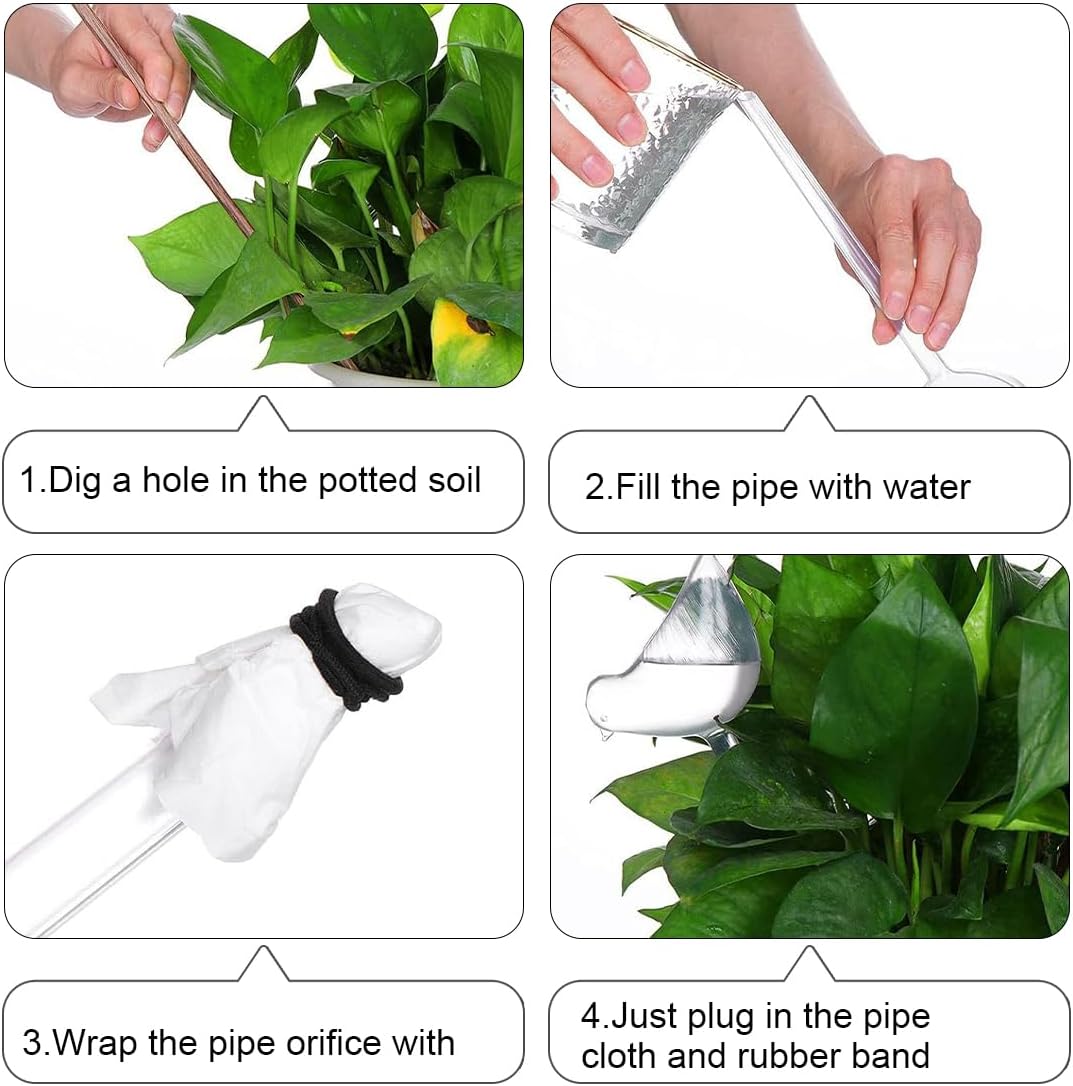 1.Dig a hole in the potted soil

2.Fill the pipe with water

3.Wrap the pipe orifice with

4.Just plug in the pipe cloth and rubber band