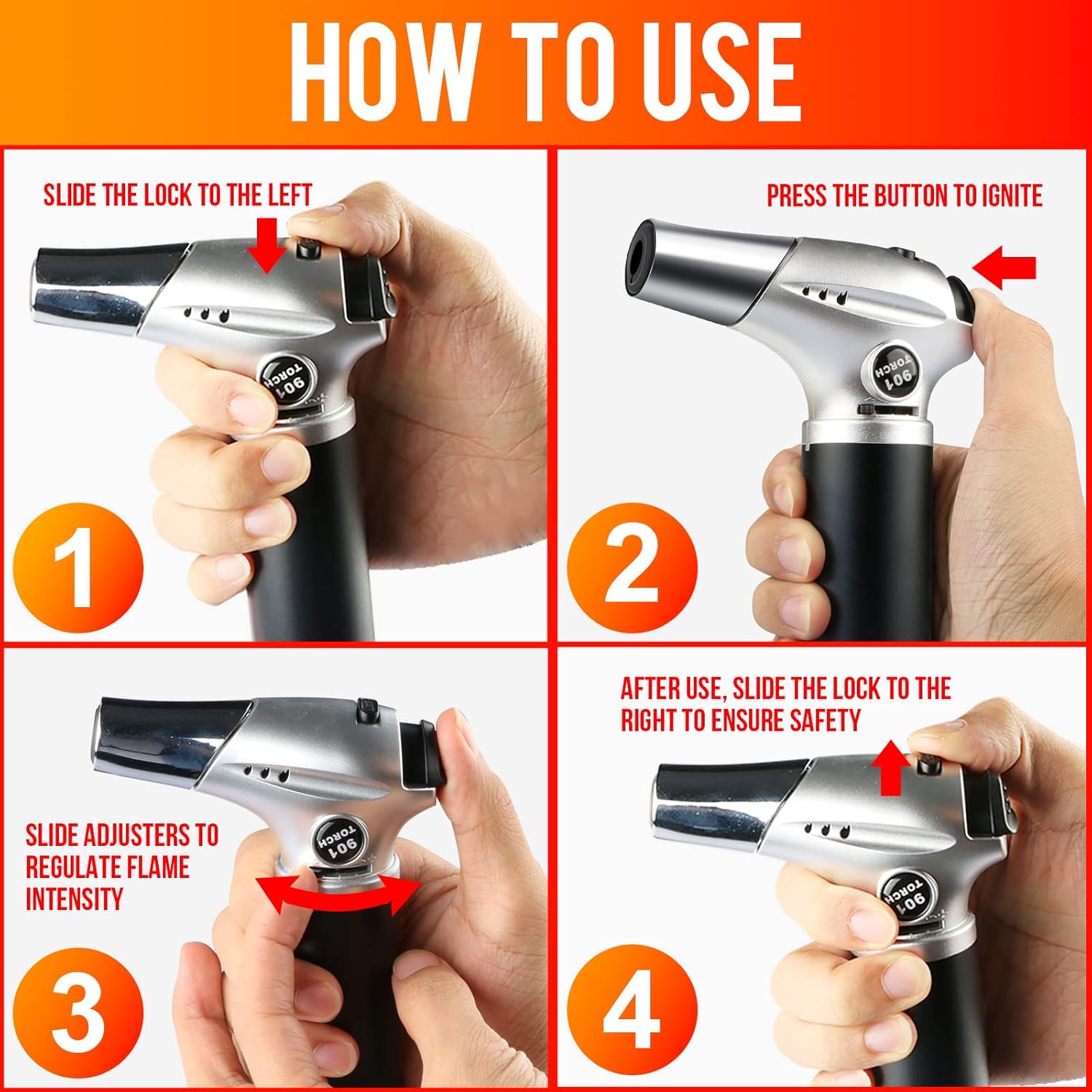 HOW TO USE

SLIDE THE LOCK TO THE LEFT

901 TORCH

1

PRESS THE BUTTON TO IGNITE

901 TORCH

2

SLIDE ADJUSTERS TO REGULATE FLAME INTENSITY

901 TORCH

3

AFTER USE, SLIDE THE LOCK TO THE RIGHT TO ENSURE SAFETY

901 TORCH

4