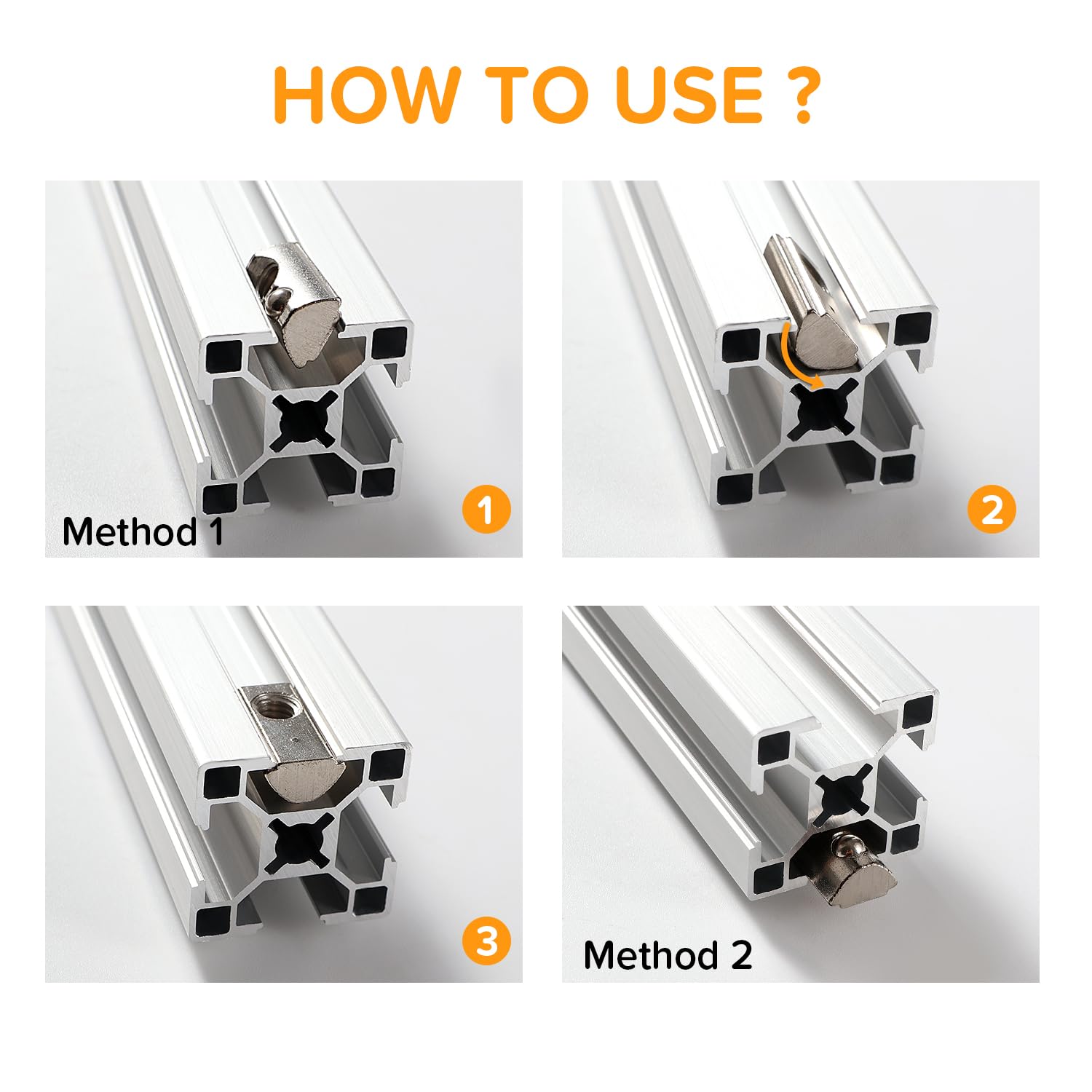 HOW TO USE ?

Method 1

1

2

3

Method 2