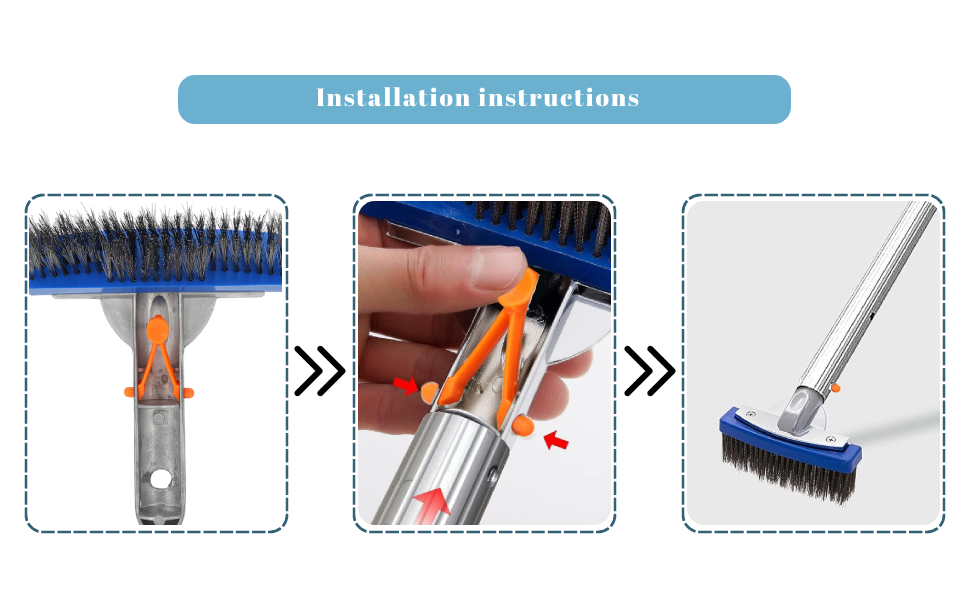 Installation instructions