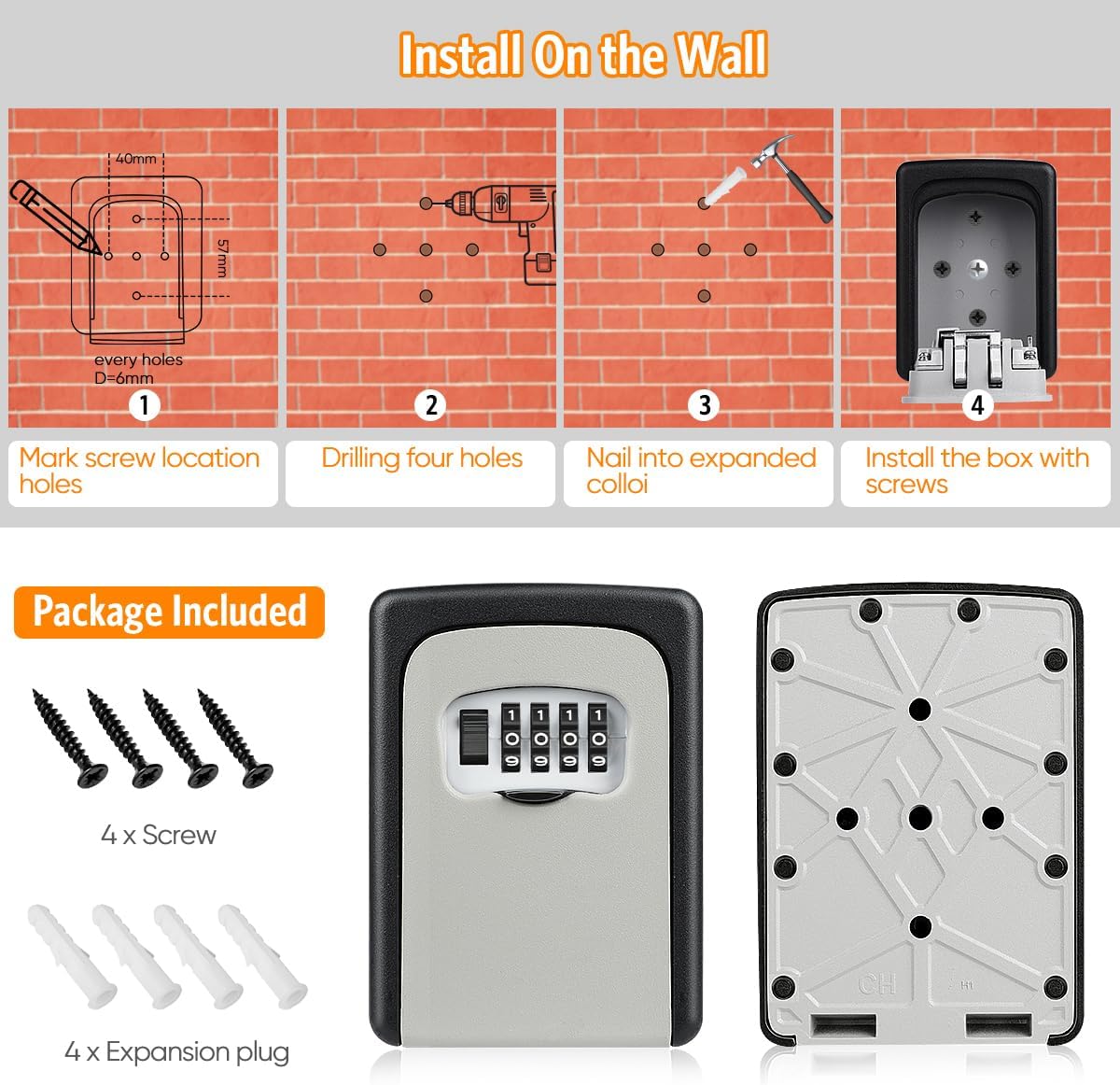 Install On the Wall

40mm

57mm

every holes
D=6mm

1

2

3

4

Mark screw location holes

Drilling four holes

Nail into expanded colloi

Install the box with screws

Package Included

4 x Screw

4 x Expansion plug

1 1 1 1
0 0 0 0
9 9 9 9

CH

H1