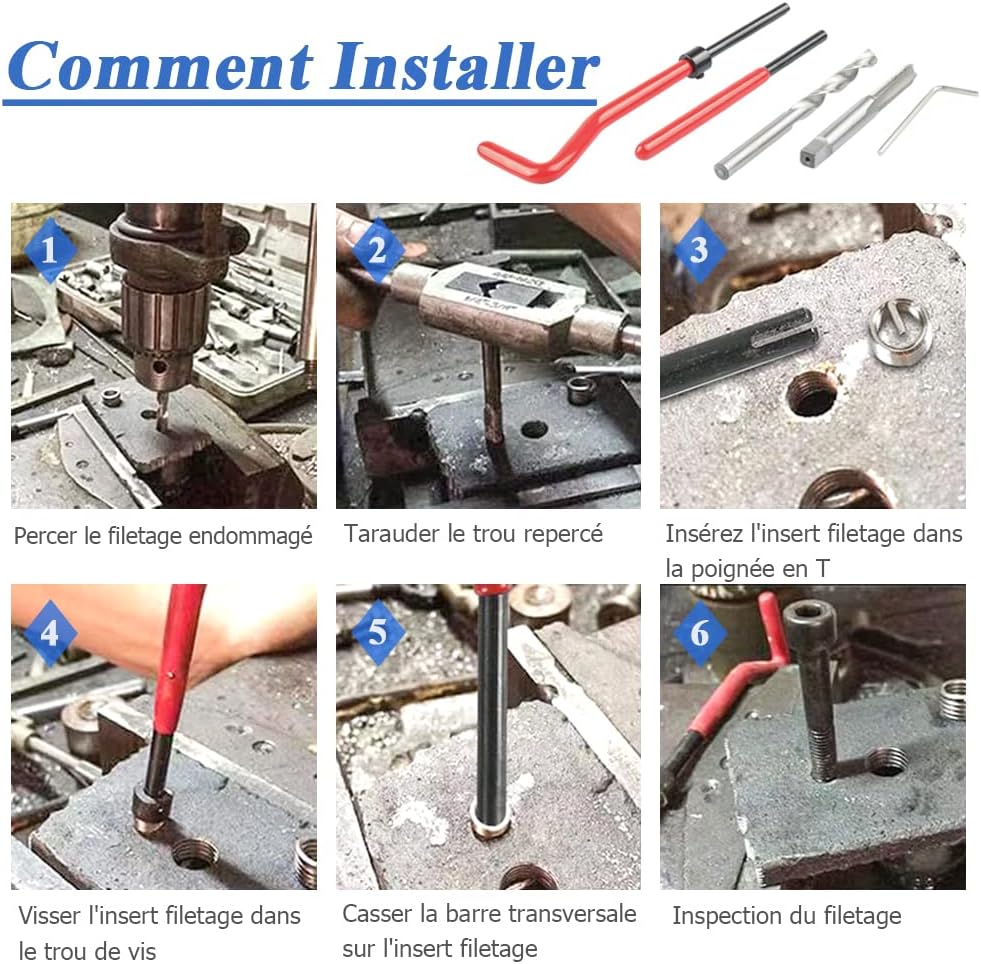 Comment Installer

1
Percer le filetage endommagé

2
Tarauder le trou repercé

3
Insérez l'insert filetage dans la poignée en T

4
Visser l'insert filetage dans le trou de vis

5
Casser la barre transversale sur l'insert filetage

6
Inspection du filetage