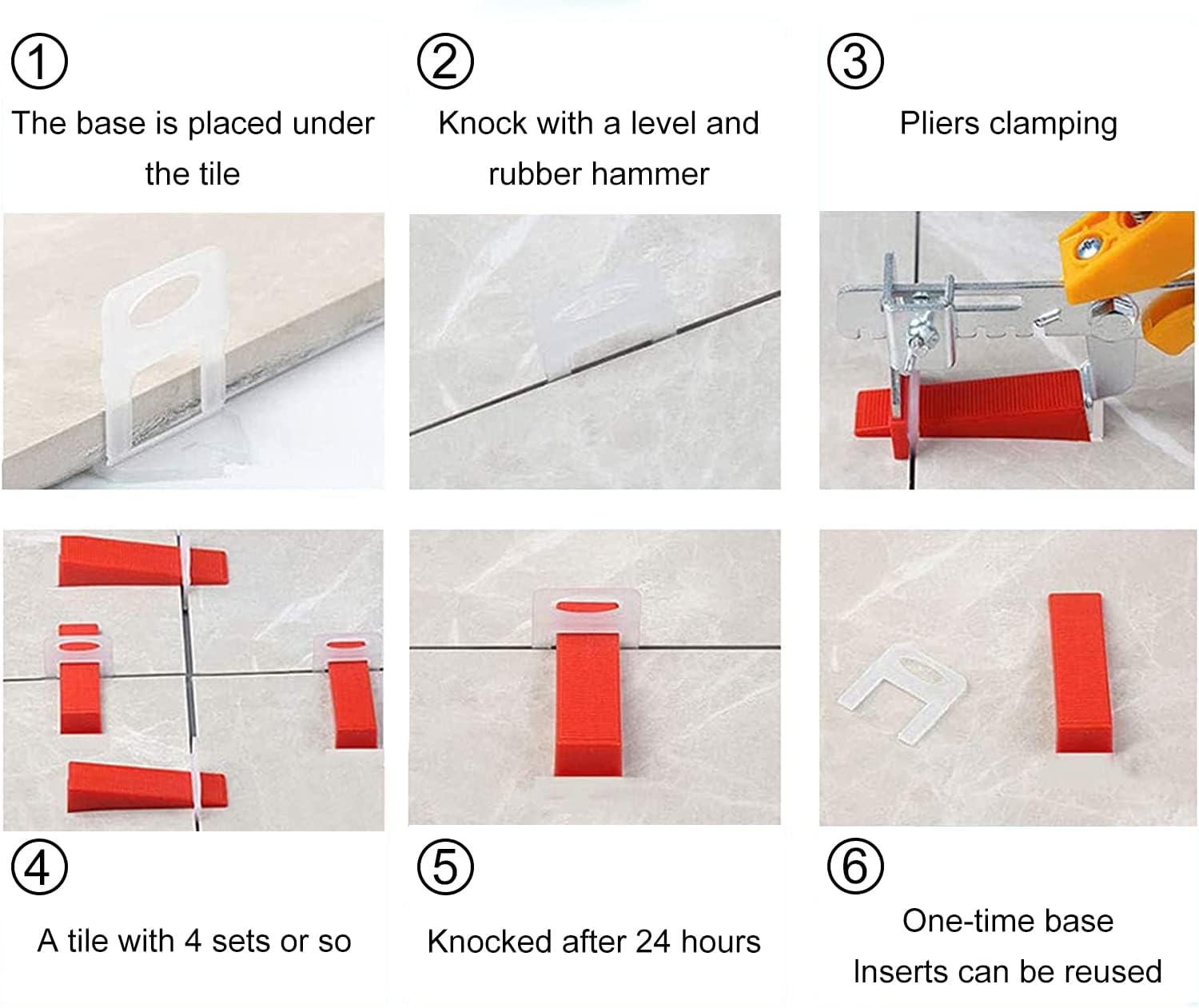 ①
The base is placed under the tile

②
Knock with a level and rubber hammer

③
Pliers clamping

④
A tile with 4 sets or so

⑤
Knocked after 24 hours

⑥
One-time base
Inserts can be reused