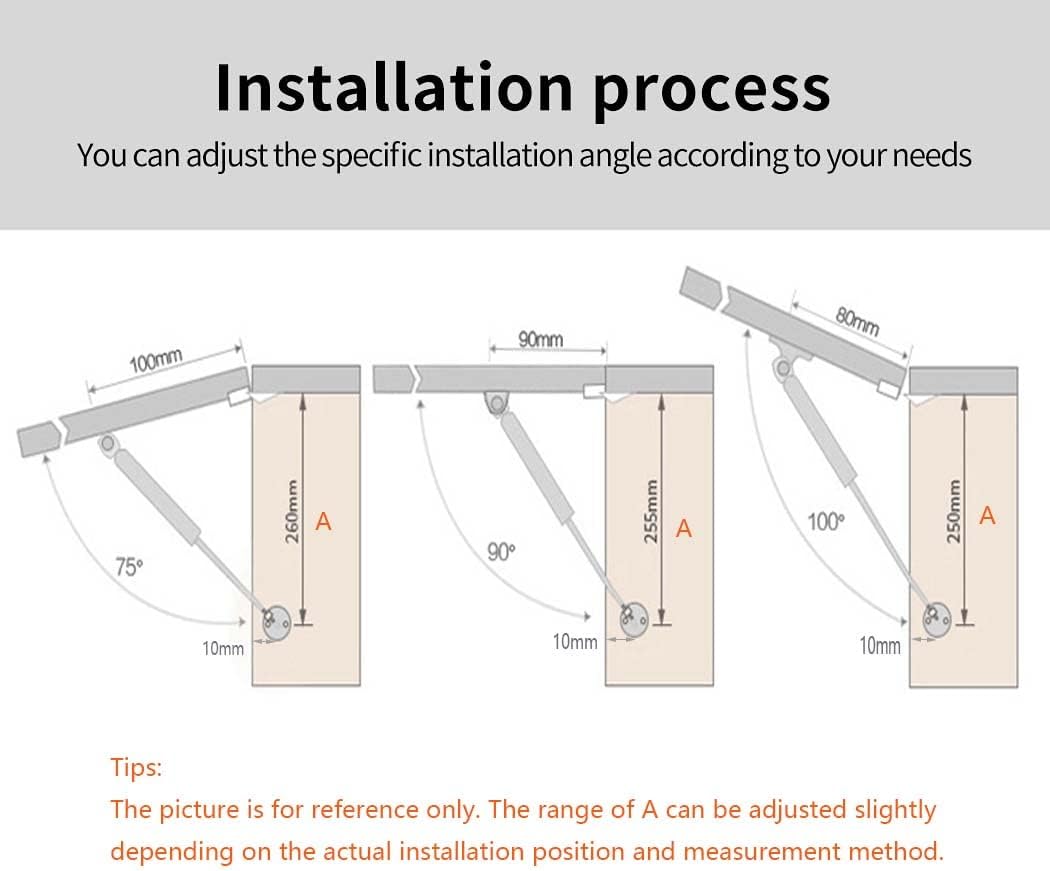 Installation process

You can adjust the specific installation angle according to your needs

100mm
260mm
A
75°
10mm

90mm
255mm
A
90°
10mm

80mm
250mm
A
100°
10mm

Tips:
The picture is for reference only. The range of A can be adjusted slightly depending on the actual installation position and measurement method.