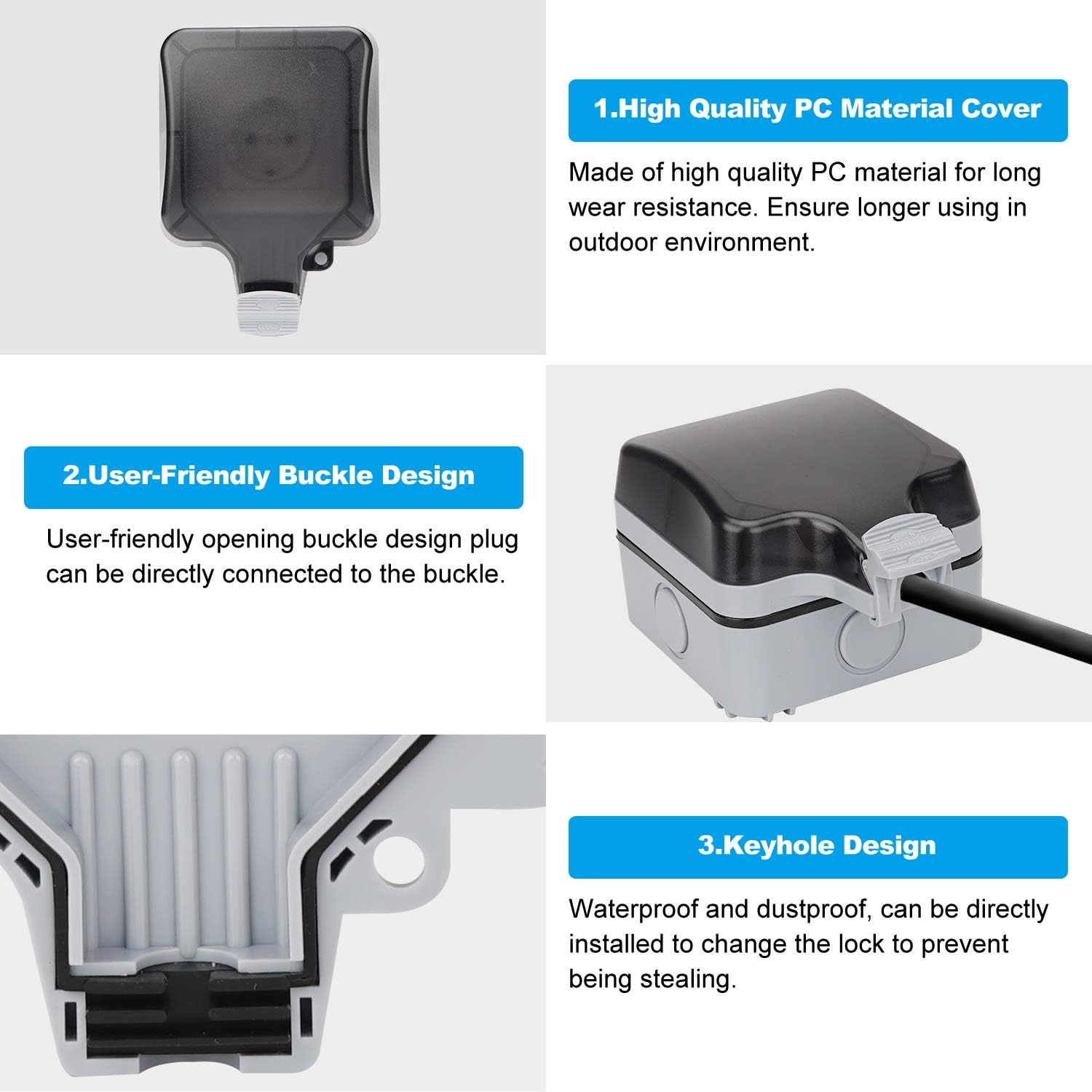 1.High Quality PC Material Cover

Made of high quality PC material for long wear resistance. Ensure longer using in outdoor environment.

2.User-Friendly Buckle Design

User-friendly opening buckle design plug can be directly connected to the buckle.

3.Keyhole Design

Waterproof and dustproof, can be directly installed to change the lock to prevent being stealing.