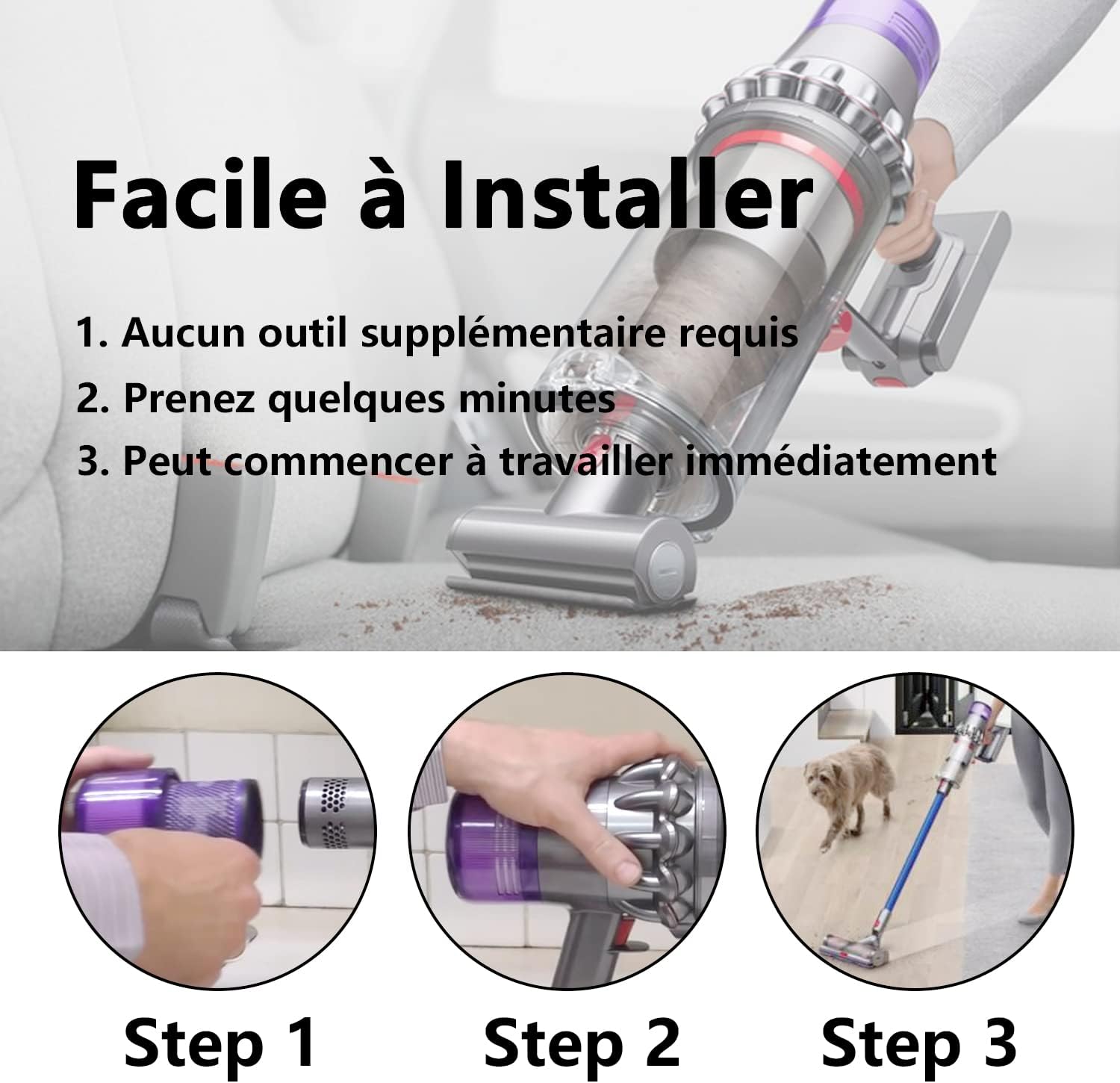 Facile à Installer

1. Aucun outil supplémentaire requis
2. Prenez quelques minutes
3. Peut commencer à travailler immédiatement

Step 1
Step 2
Step 3