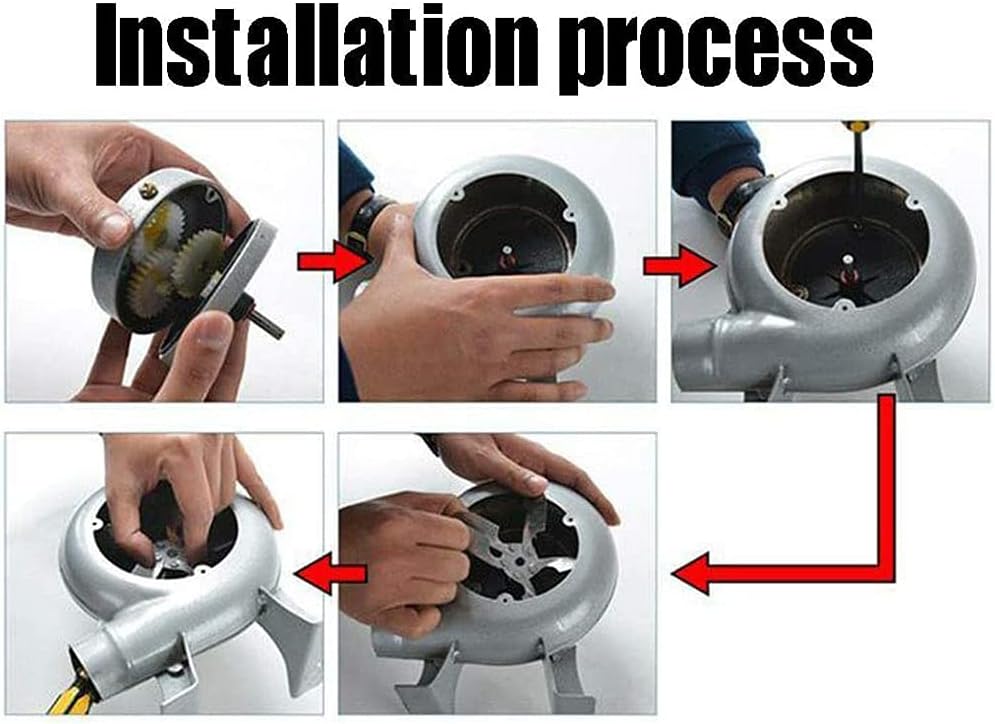 Installation process