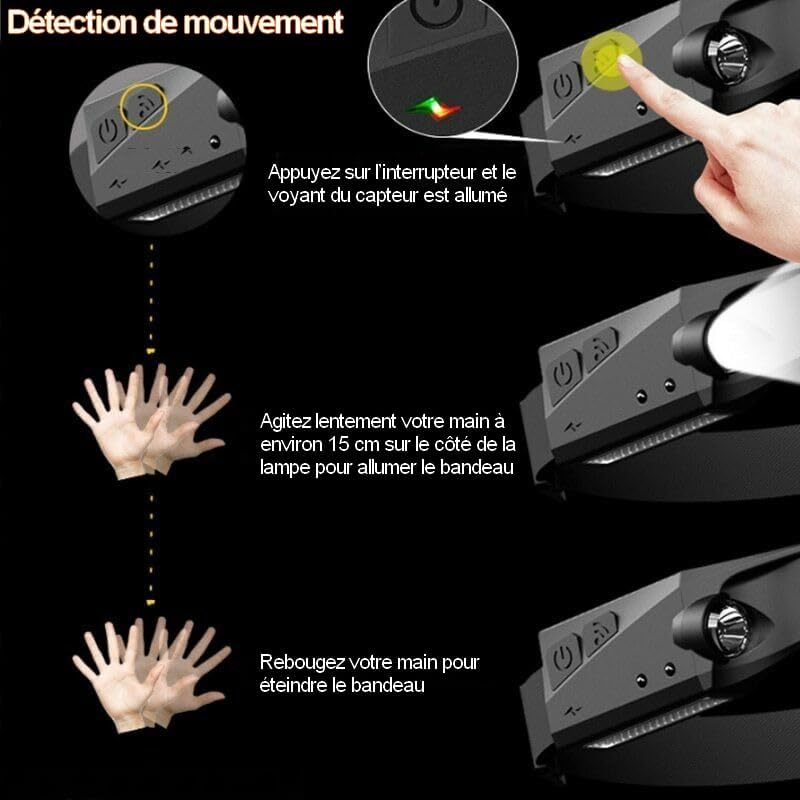 Détection de mouvement

Appuyez sur l'interrupteur et le voyant du capteur est allumé

Agitez lentement votre main à environ 15 cm sur le côté de la lampe pour allumer le bandeau

Rebougez votre main pour éteindre le bandeau