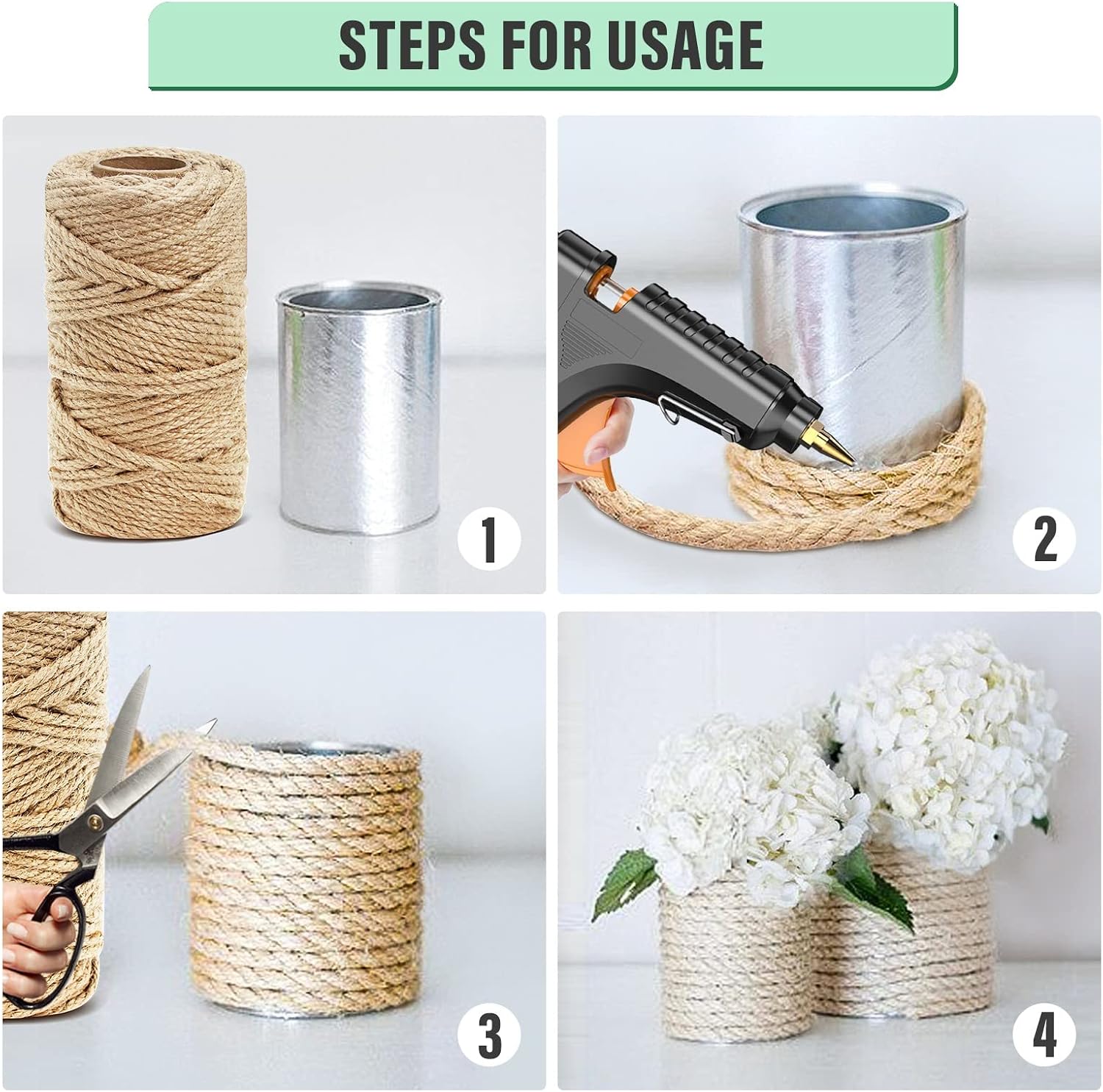 STEPS FOR USAGE

1

2

3

4