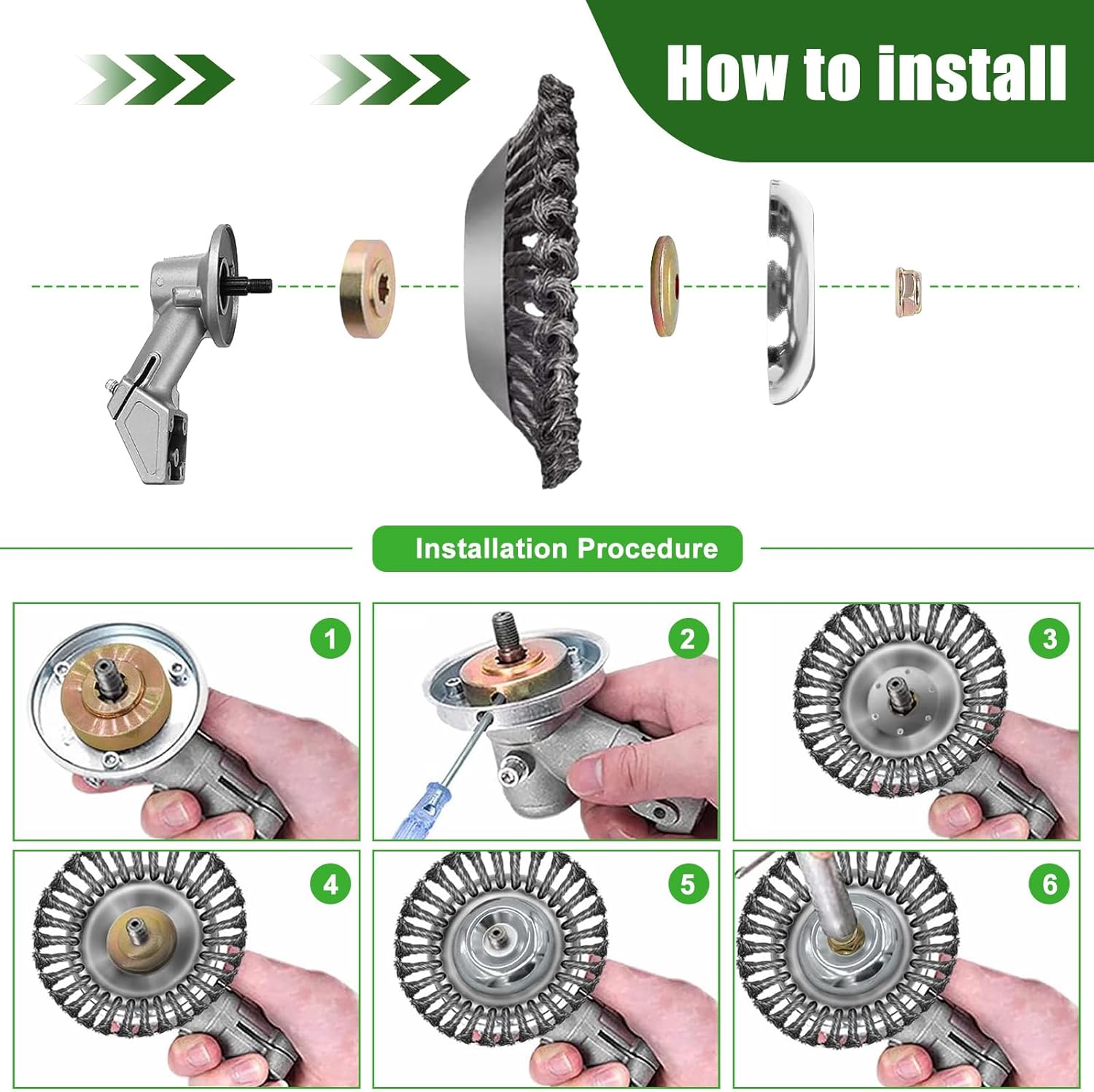 How to install

Installation Procedure

1

2

3

4

5

6