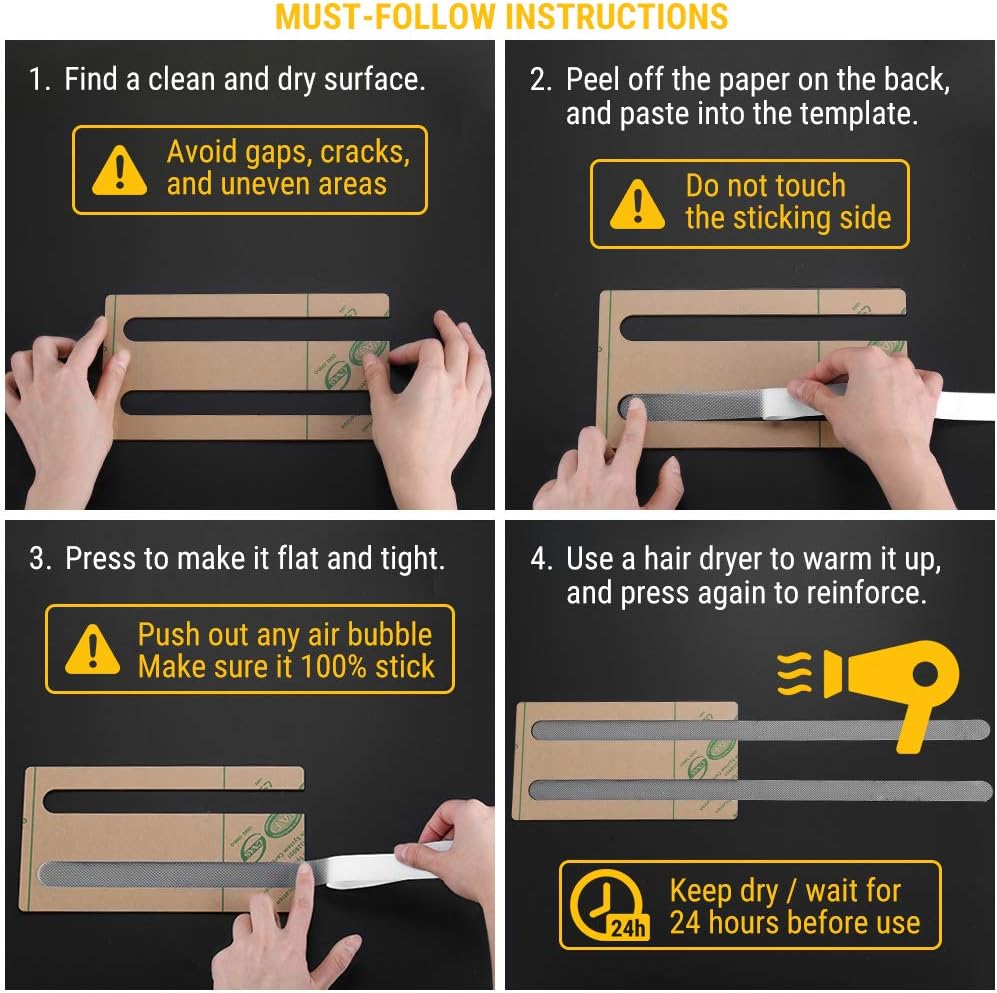 MUST-FOLLOW INSTRUCTIONS

1. Find a clean and dry surface.

Avoid gaps, cracks, and uneven areas

2. Peel off the paper on the back, and paste into the template.

Do not touch the sticking side

3. Press to make it flat and tight.

Push out any air bubble
Make sure it 100% stick

4. Use a hair dryer to warm it up, and press again to reinforce.

24h

Keep dry / wait for 24 hours before use