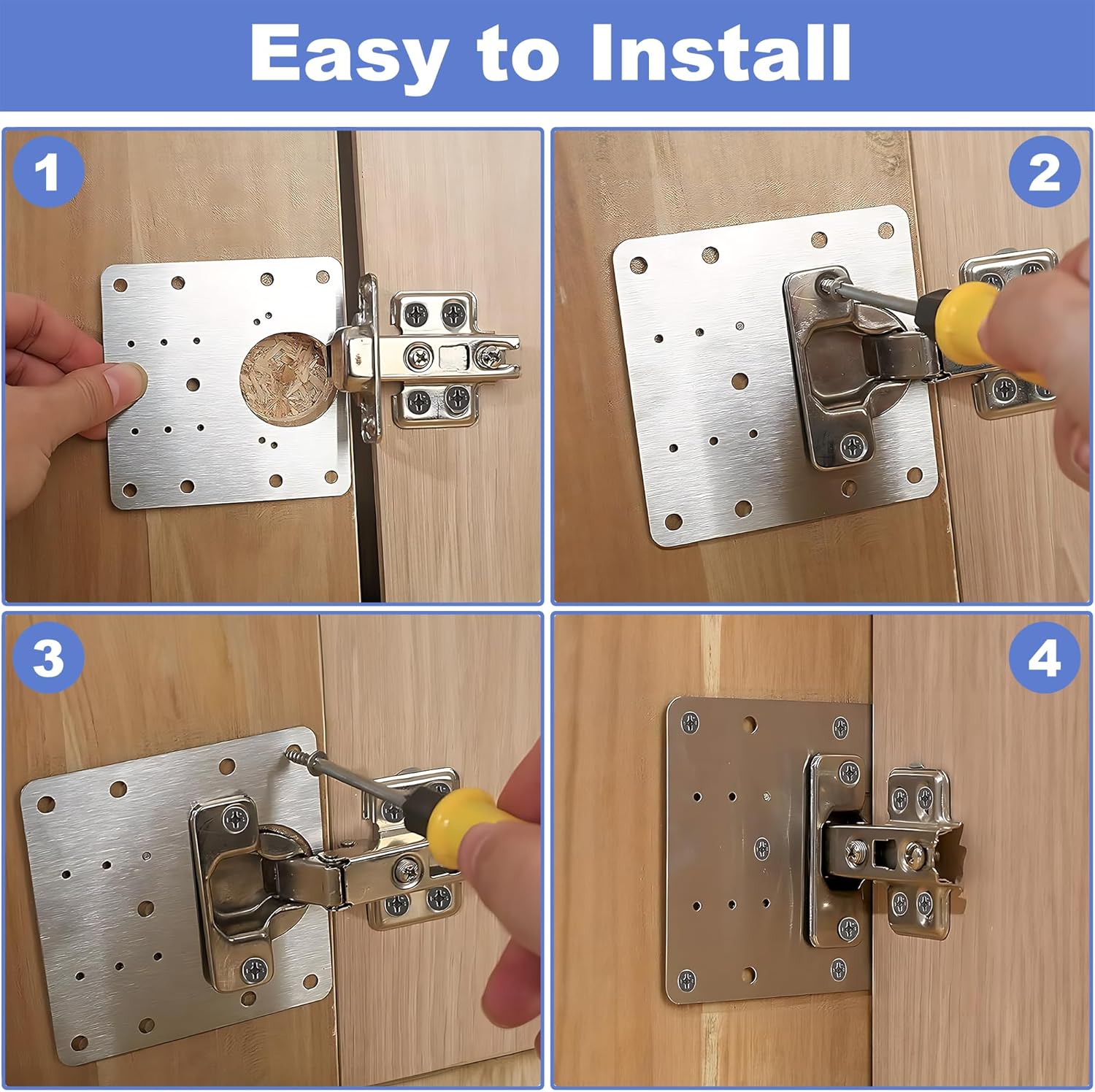 Easy to Install

1

2

3

4