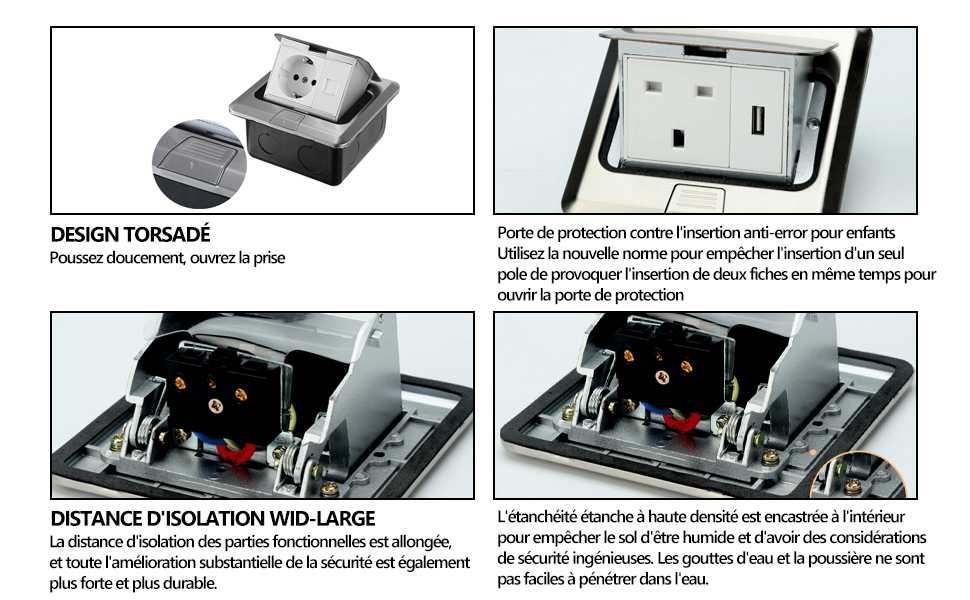 DESIGN TORSADÉ
Poussez doucement, ouvrez la prise

Porte de protection contre l'insertion anti-error pour enfants
Utilisez la nouvelle norme pour empêcher l'insertion d'un seul pole de provoquer l'insertion de deux fiches en même temps pour ouvrir la porte de protection

DISTANCE D'ISOLATION WID-LARGE
La distance d'isolation des parties fonctionnelles est allongée, et toute l'amélioration substantielle de la sécurité est également plus forte et plus durable.

L'étanchéité étanche à haute densité est encastrée à l'intérieur pour empêcher le sol d'être humide et d'avoir des considérations de sécurité ingénieuses. Les gouttes d'eau et la poussière ne sont pas faciles à pénétrer dans l'eau.