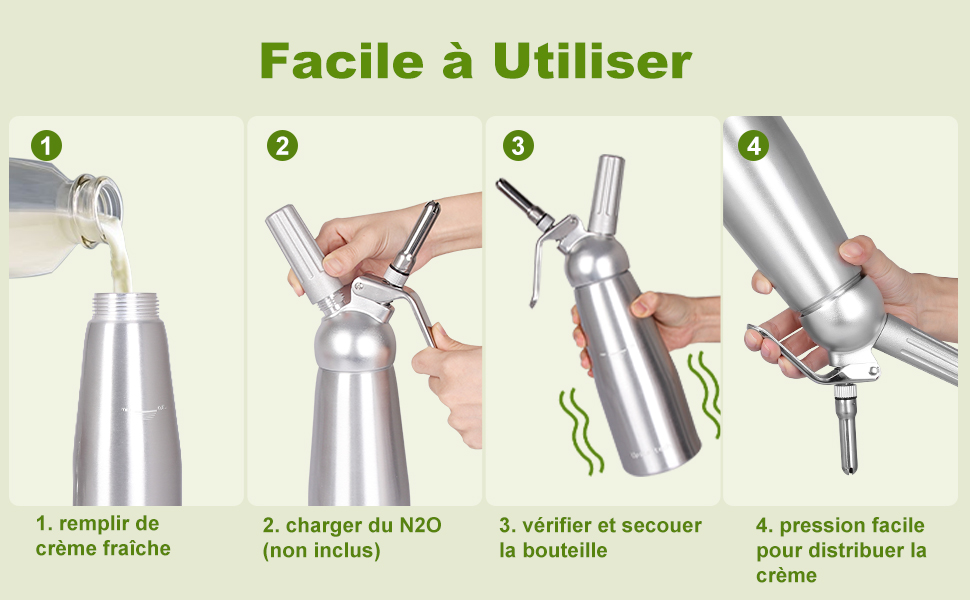 Facile à Utiliser

1

2

3

4

1. remplir de crème fraîche

2. charger du N2O (non inclus)

3. vérifier et secouer la bouteille

4. pression facile pour distribuer la crème