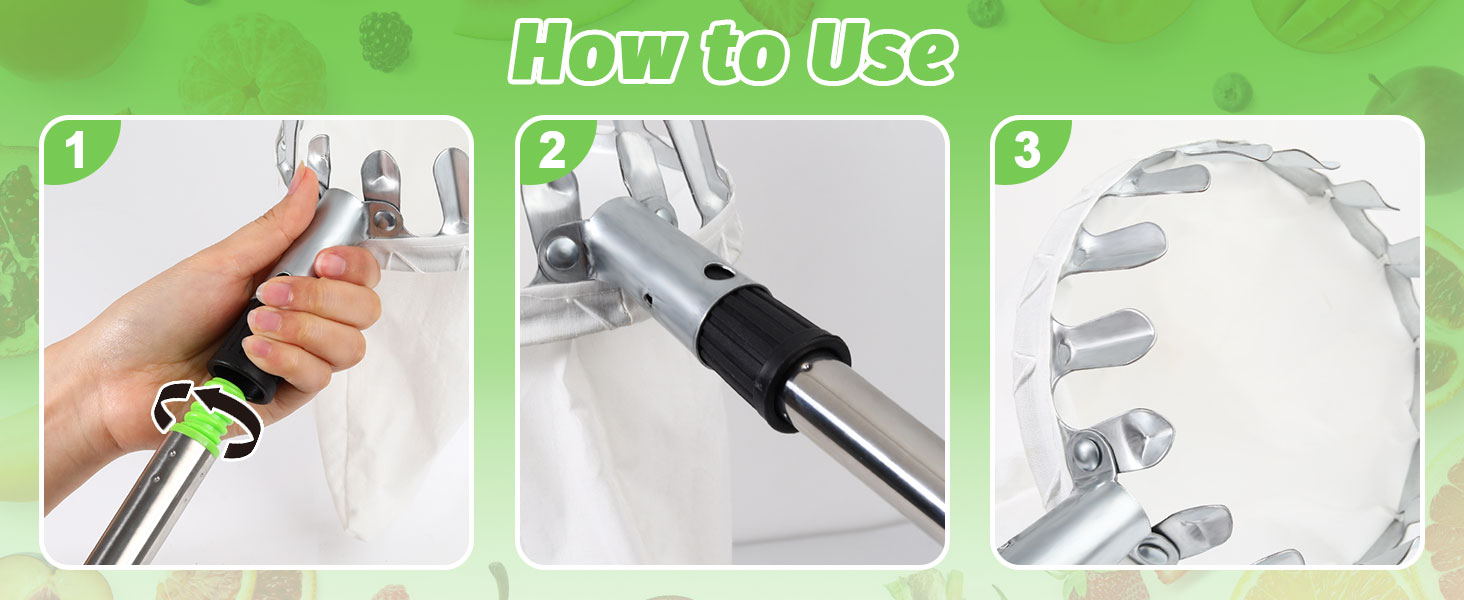 How to Use

1

2

3