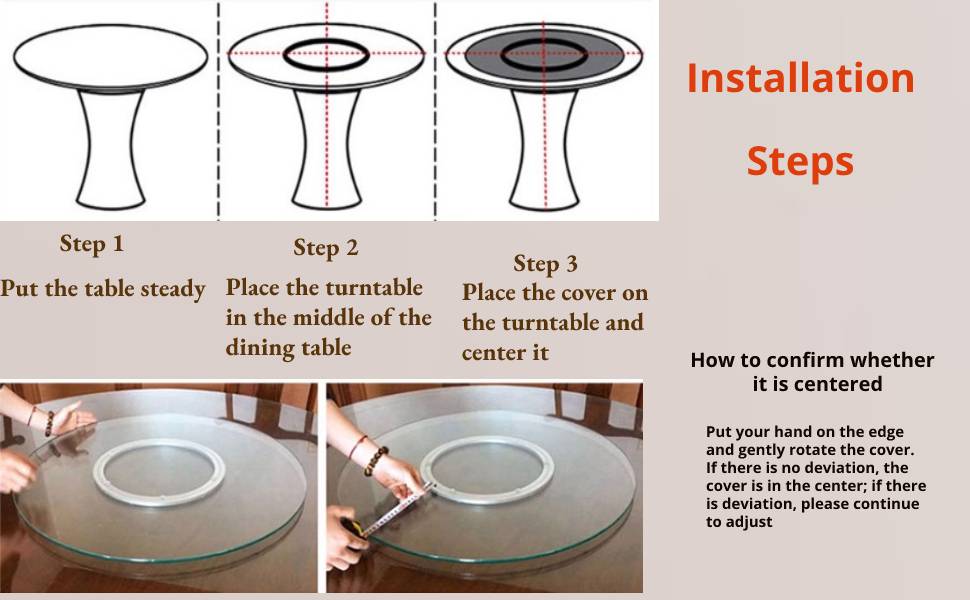 Installation Steps

Step 1
Put the table steady

Step 2
Place the turntable in the middle of the dining table

Step 3
Place the cover on the turntable and center it

How to confirm whether it is centered

Put your hand on the edge and gently rotate the cover. If there is no deviation, the cover is in the center; if there is deviation, please continue to adjust