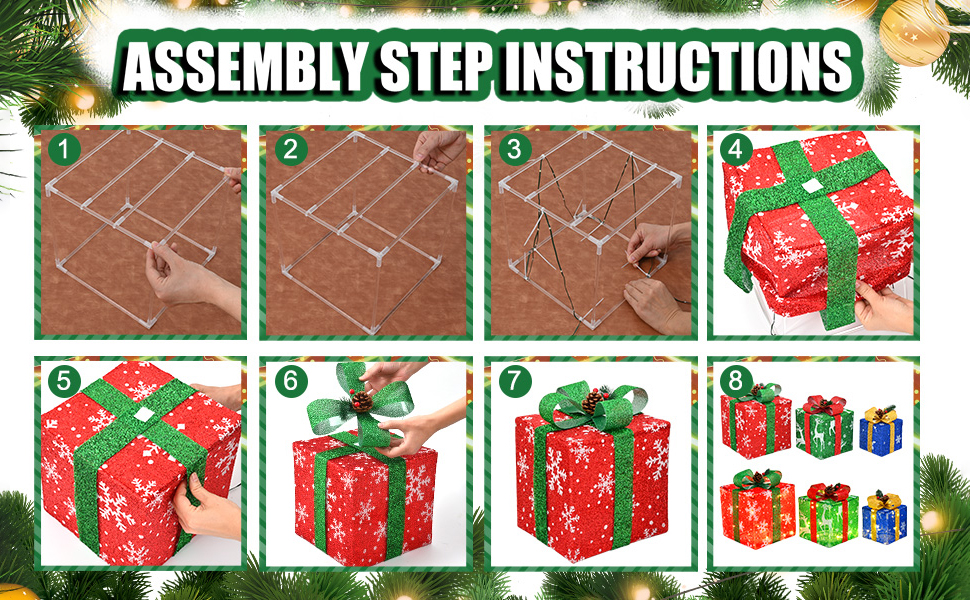 ASSEMBLY STEP INSTRUCTIONS

1

2

3

4

5

6

7

8