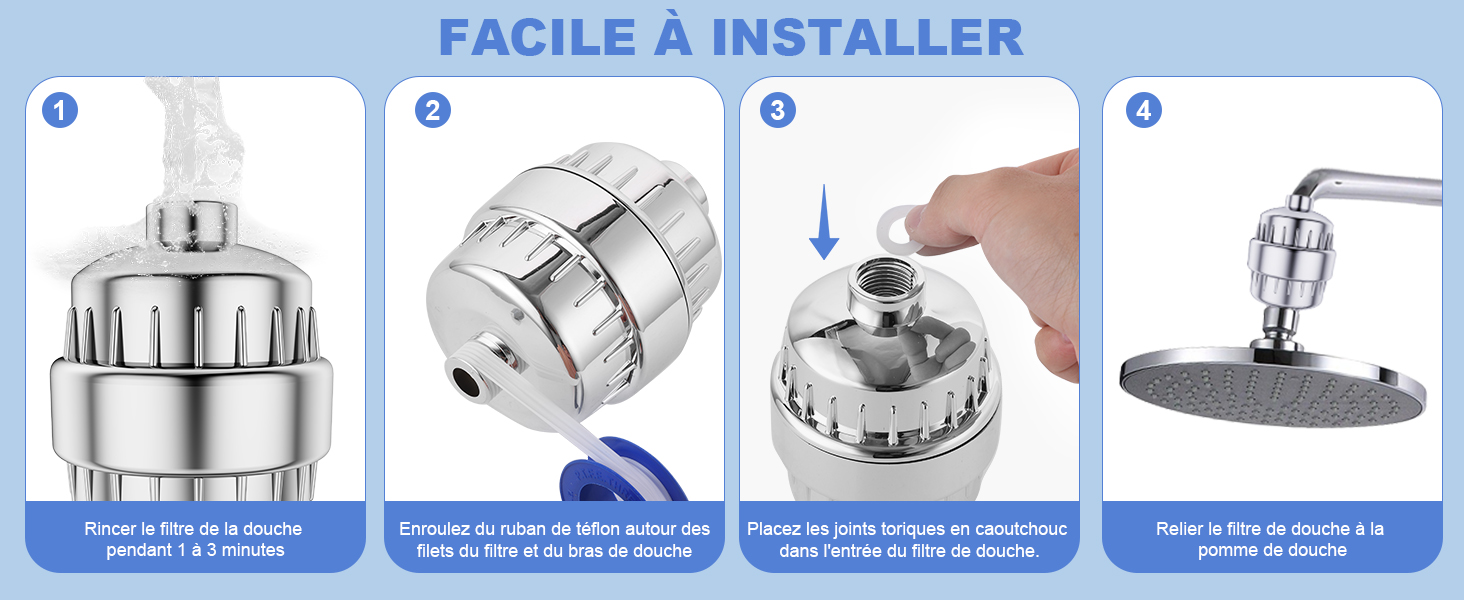 FACILE À INSTALLER

1

Rincer le filtre de la douche pendant 1 à 3 minutes

2

Enroulez du ruban de téflon autour des filets du filtre et du bras de douche

3

Placez les joints toriques en caoutchouc dans l'entrée du filtre de douche.

4

Relier le filtre de douche à la pomme de douche