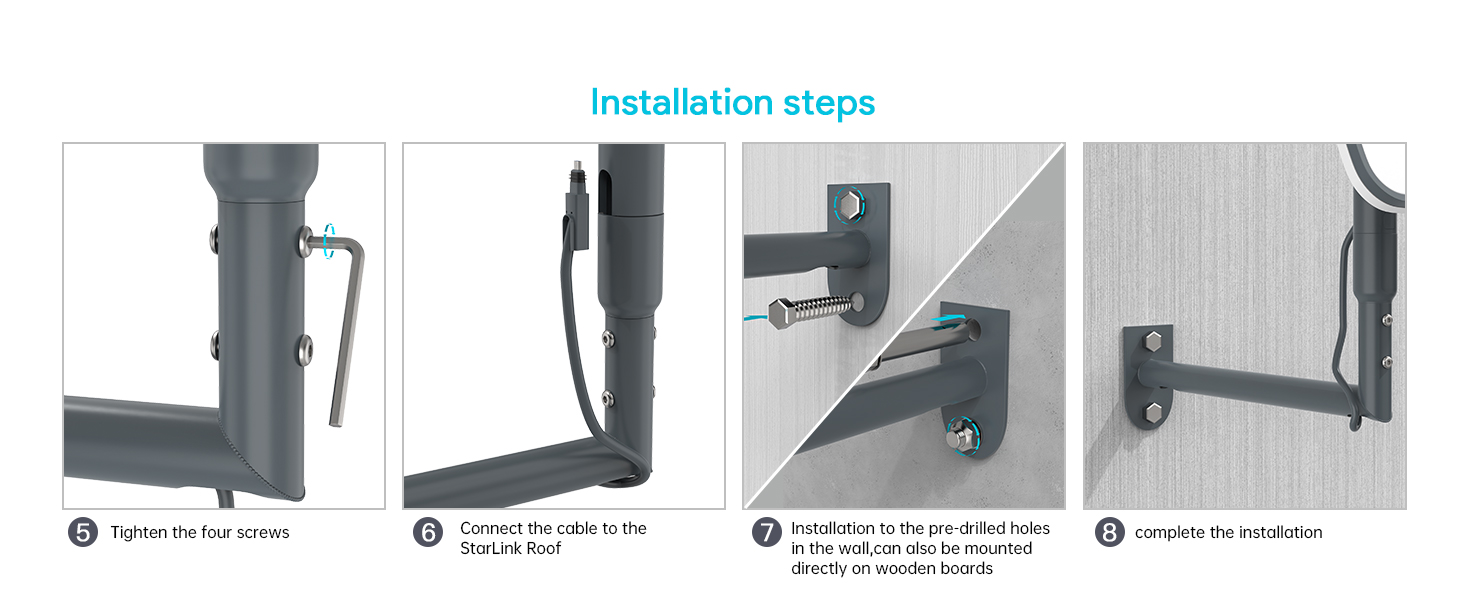 Installation steps

5 Tighten the four screws

6 Connect the cable to the StarLink Roof

7 Installation to the pre-drilled holes in the wall,can also be mounted directly on wooden boards

8 complete the installation