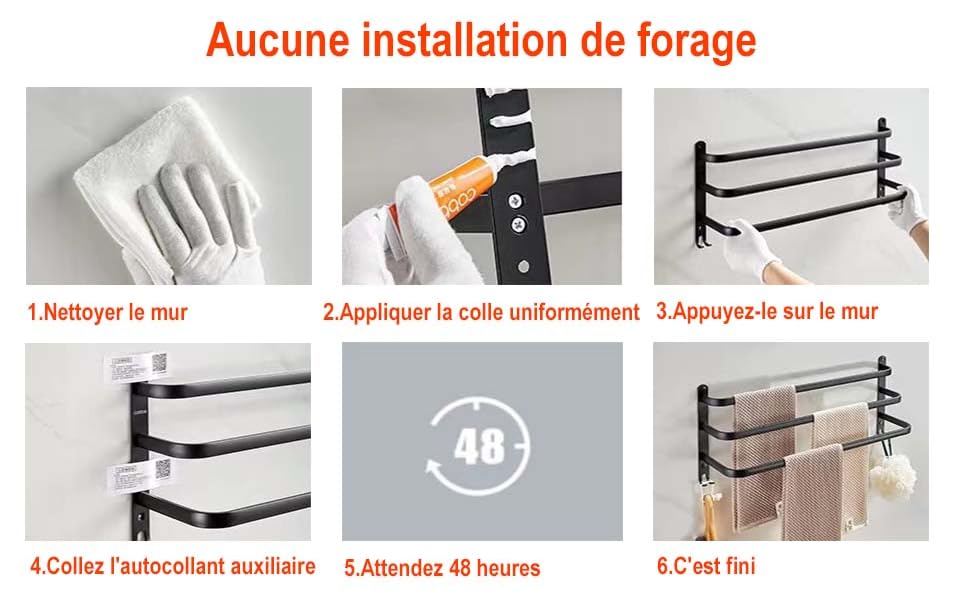 Aucune installation de forage

1.Nettoyer le mur

2.Appliquer la colle uniformément

3.Appuyez-le sur le mur

4.Collez l'autocollant auxiliaire

48

5.Attendez 48 heures

6.C'est fini