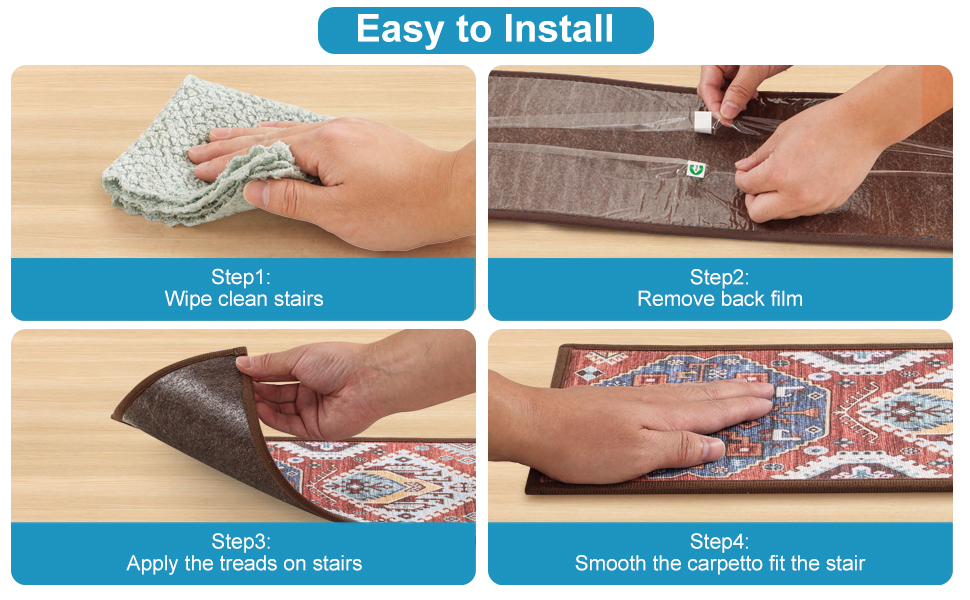 Easy to Install

Step1:
Wipe clean stairs

Step2:
Remove back film

Step3:
Apply the treads on stairs

Step4:
Smooth the carpetto fit the stair