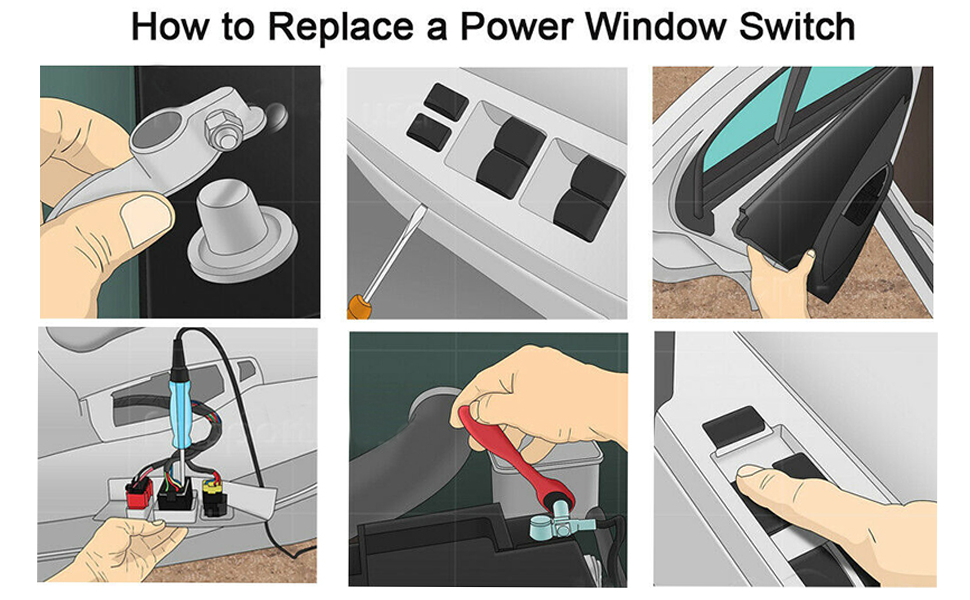 How to Replace a Power Window Switch