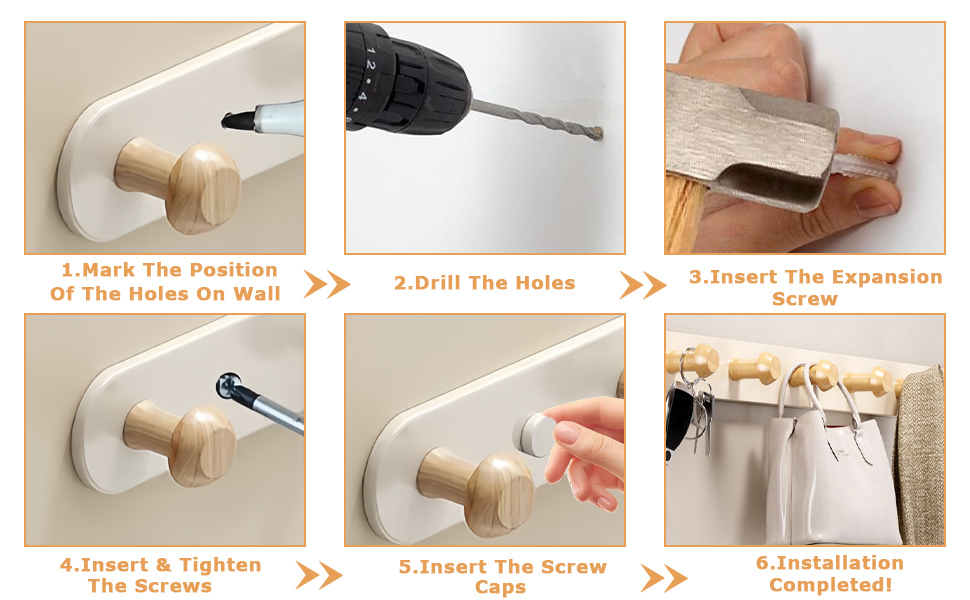 1.Mark The Position Of The Holes On Wall

2.Drill The Holes

3.Insert The Expansion Screw

4.Insert & Tighten The Screws

5.Insert The Screw Caps

6.Installation Completed!