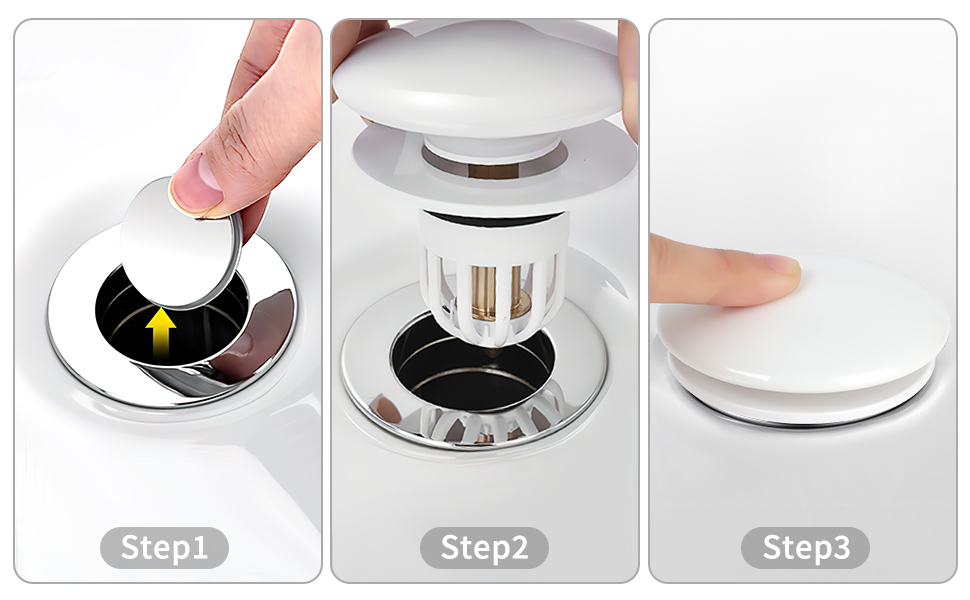 Step1

Step2

Step3