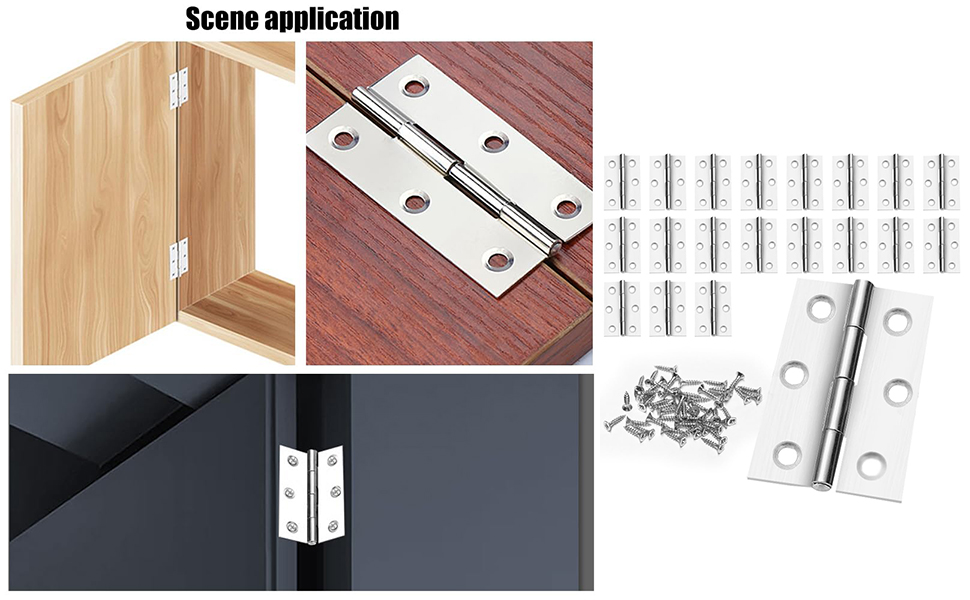 Scene application