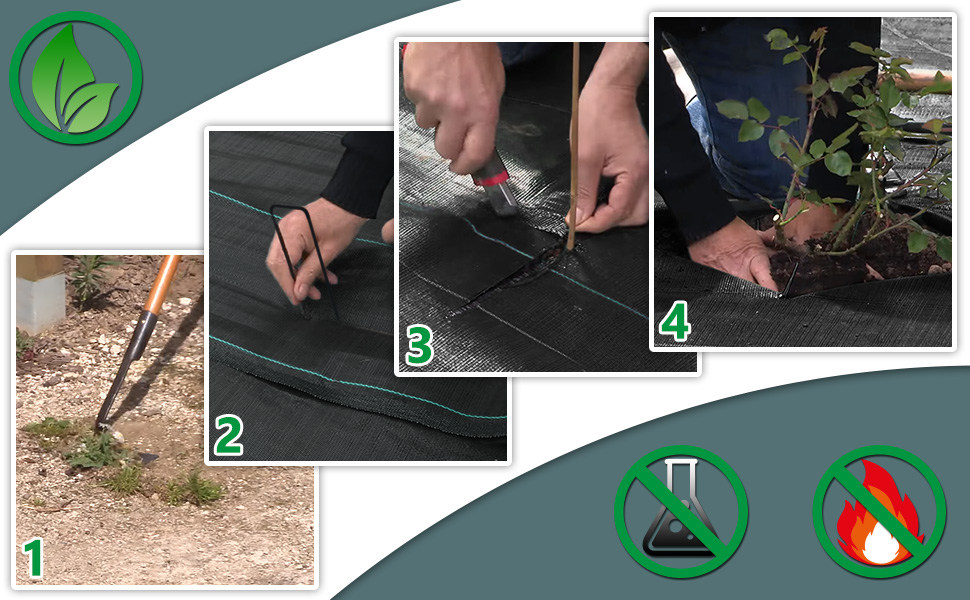 1

2

3

4