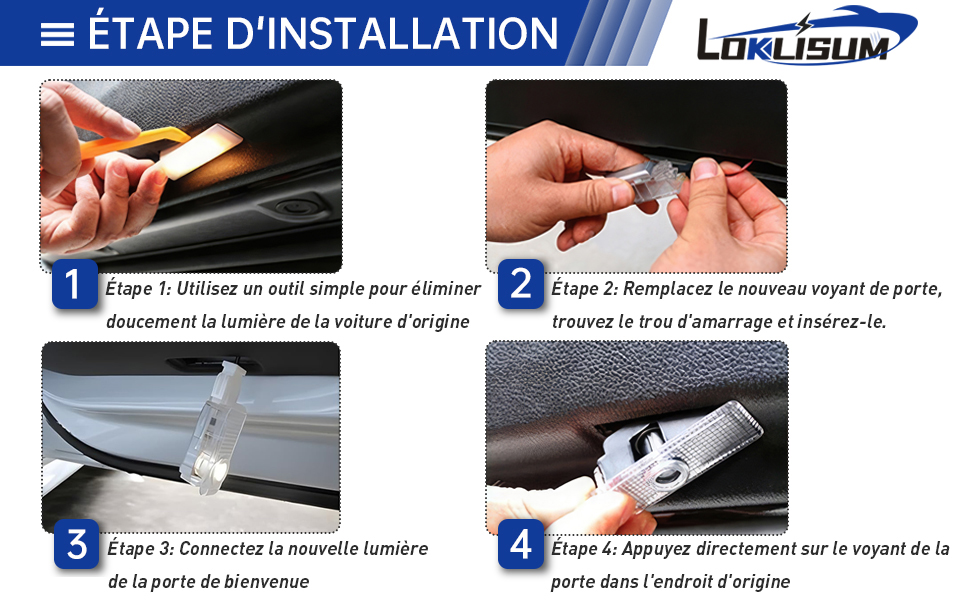 ÉTAPE D'INSTALLATION

LOKLISUM

1 Étape 1: Utilisez un outil simple pour éliminer doucement la lumière de la voiture d'origine

2 Étape 2: Remplacez le nouveau voyant de porte, trouvez le trou d'amarrage et insérez-le.

3 Étape 3: Connectez la nouvelle lumière de la porte de bienvenue

4 Étape 4: Appuyez directement sur le voyant de la porte dans l'endroit d'origine