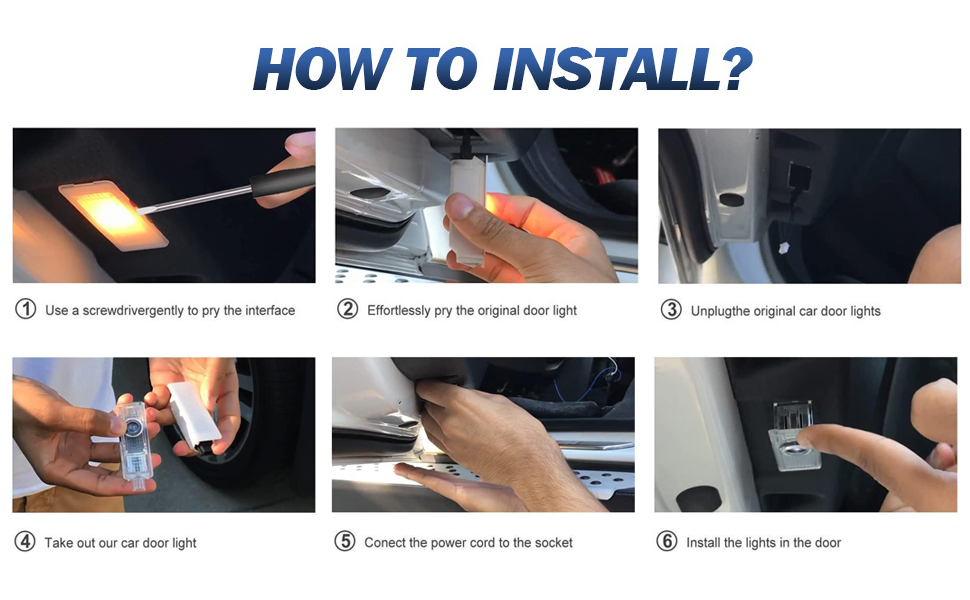 HOW TO INSTALL?

① Use a screwdrivergently to pry the interface

② Effortlessly pry the original door light

③ Unplugthe original car door lights

④ Take out our car door light

⑤ Conect the power cord to the socket

⑥ Install the lights in the door