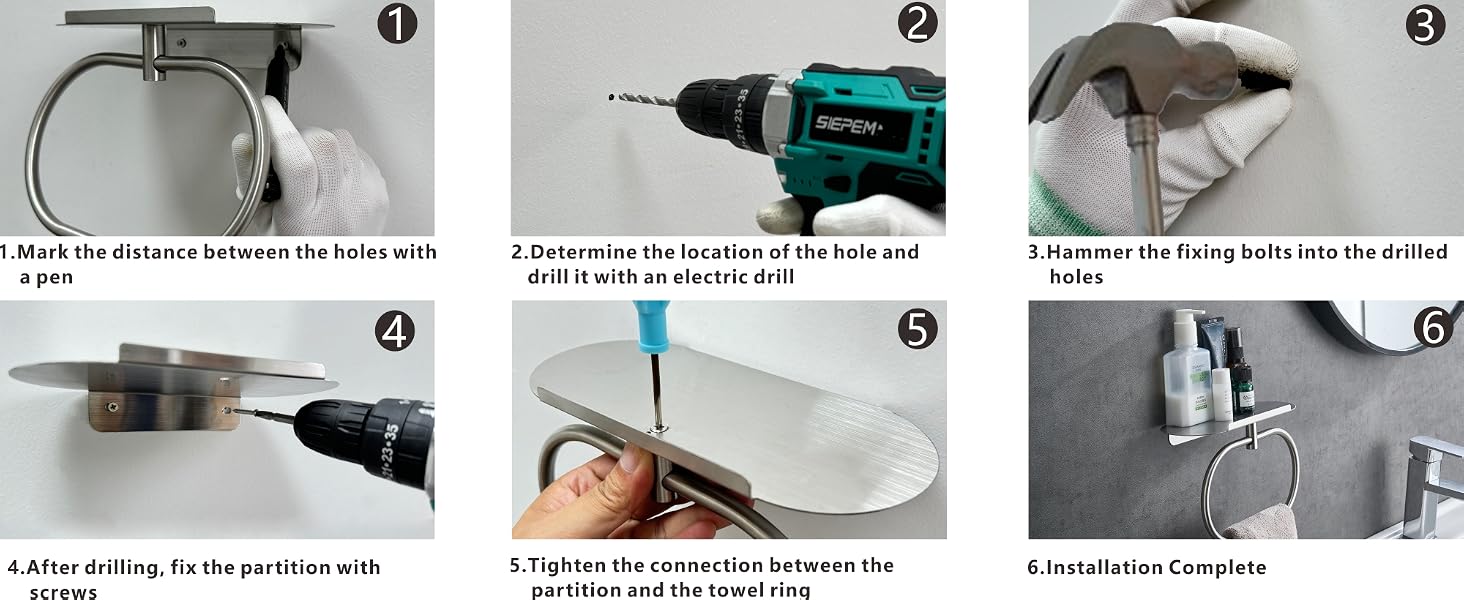 1

1.Mark the distance between the holes with a pen

2

SIEPEM

2.Determine the location of the hole and drill it with an electric drill

3

3.Hammer the fixing bolts into the drilled holes

4

4.After drilling, fix the partition with screws

5

5.Tighten the connection between the partition and the towel ring

6

6.Installation Complete