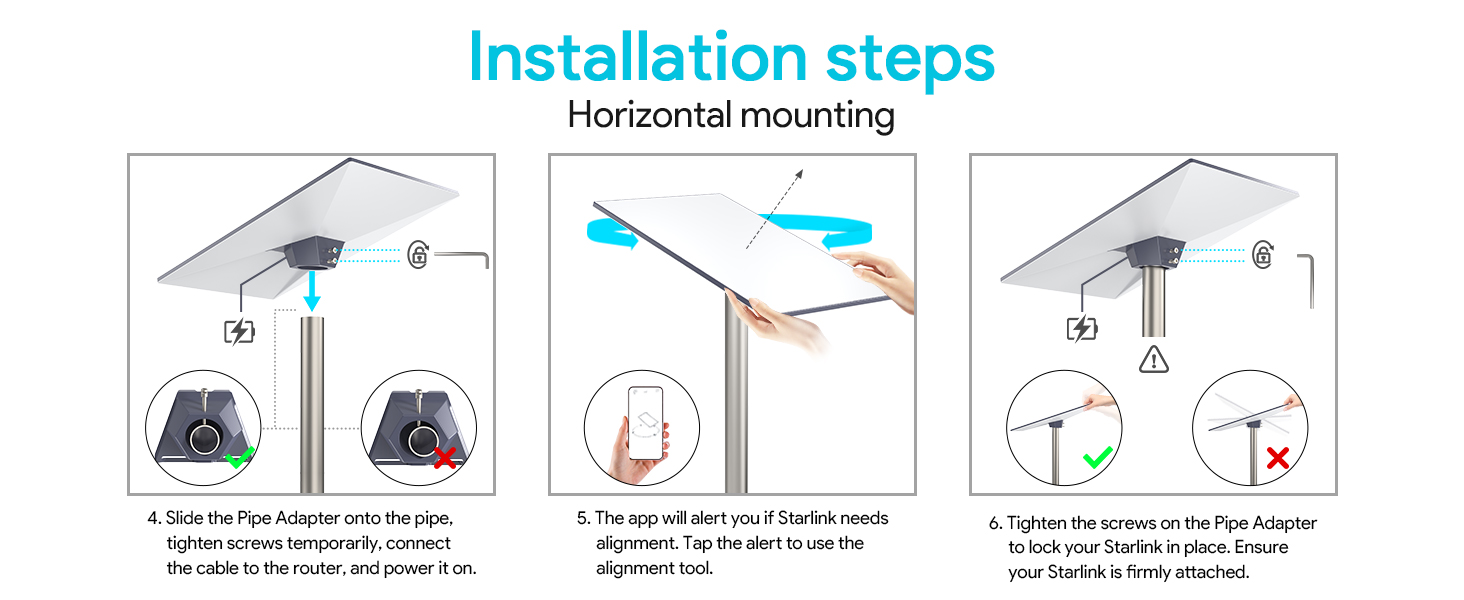 Installation steps
Horizontal mounting

4. Slide the Pipe Adapter onto the pipe, tighten screws temporarily, connect the cable to the router, and power it on.

5. The app will alert you if Starlink needs alignment. Tap the alert to use the alignment tool.

6. Tighten the screws on the Pipe Adapter to lock your Starlink in place. Ensure your Starlink is firmly attached.