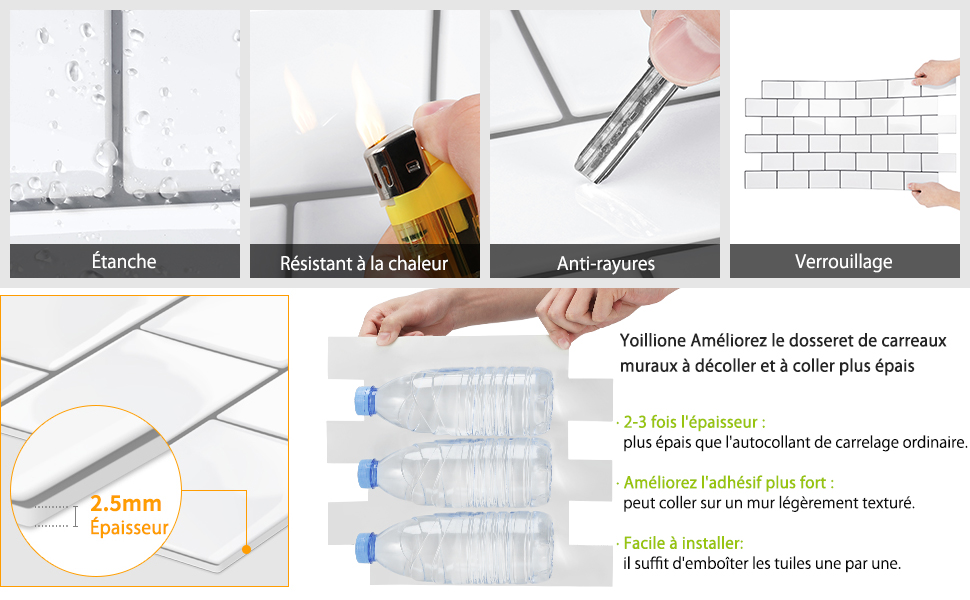 Étanche

Résistant à la chaleur

Anti-rayures

Verrouillage

2.5mm
Épaisseur

Yoillione Améliorez le dosseret de carreaux muraux à décoller et à coller plus épais

· 2-3 fois l'épaisseur :
plus épais que l'autocollant de carrelage ordinaire.

· Améliorez l'adhésif plus fort :
peut coller sur un mur légèrement texturé.

· Facile à installer:
il suffit d'emboîter les tuiles une par une.