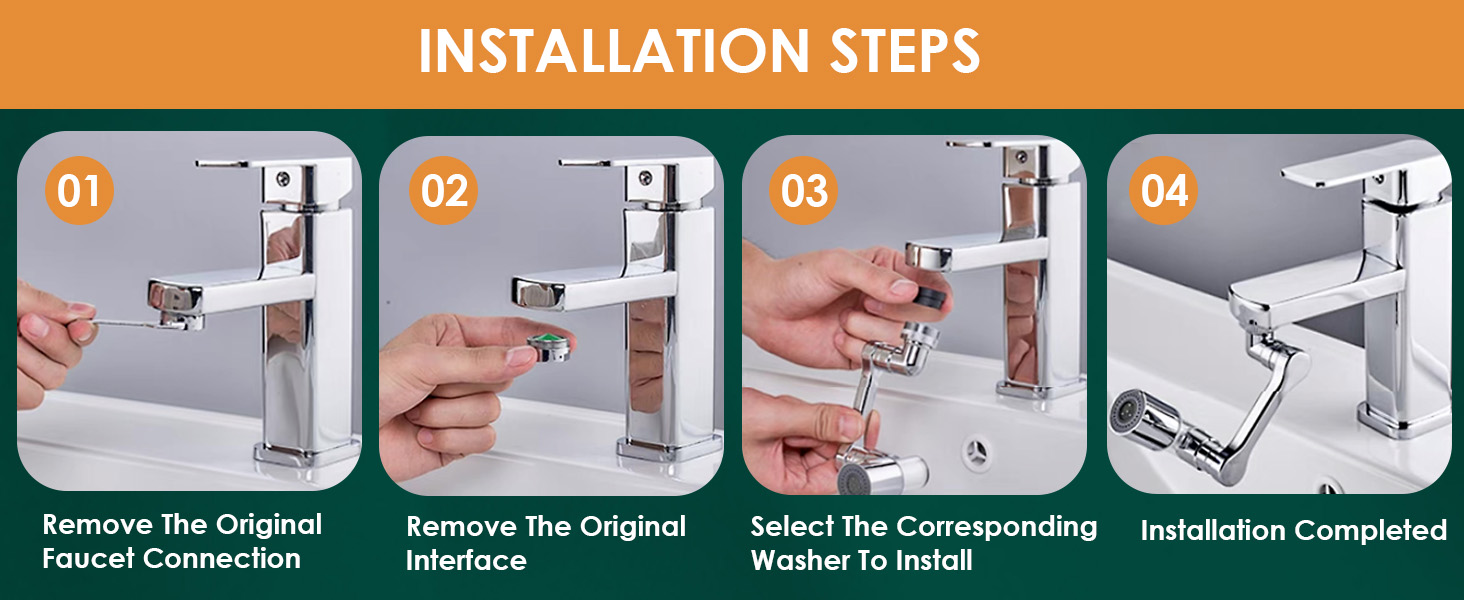 INSTALLATION STEPS

01

Remove The Original Faucet Connection

02

Remove The Original Interface

03

Select The Corresponding Washer To Install

04

Installation Completed